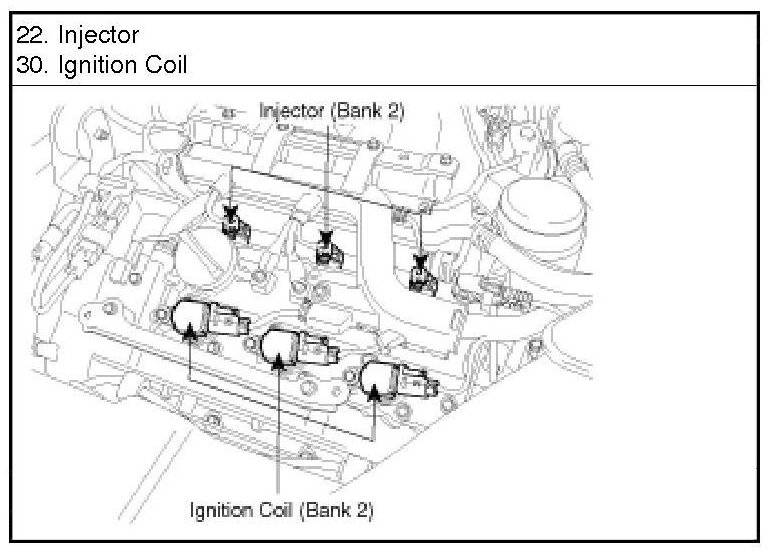 22. Injector
30. Ignition Coil

Injector (Bank 2)

Ignition Coil (Bank 2)