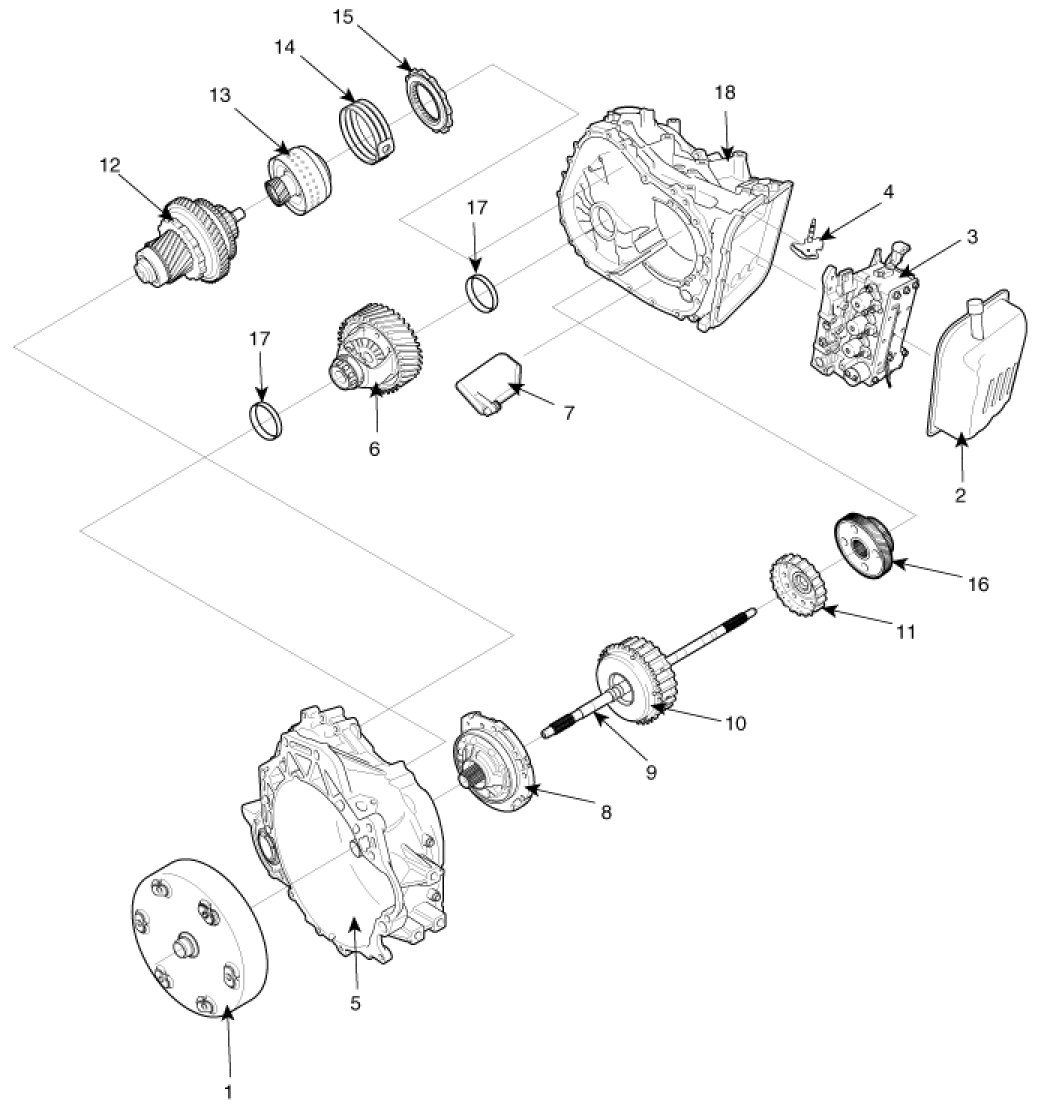 15
14
13
12
18
17
4
3
17
6
7
2
16
11
10
9
8
5
1