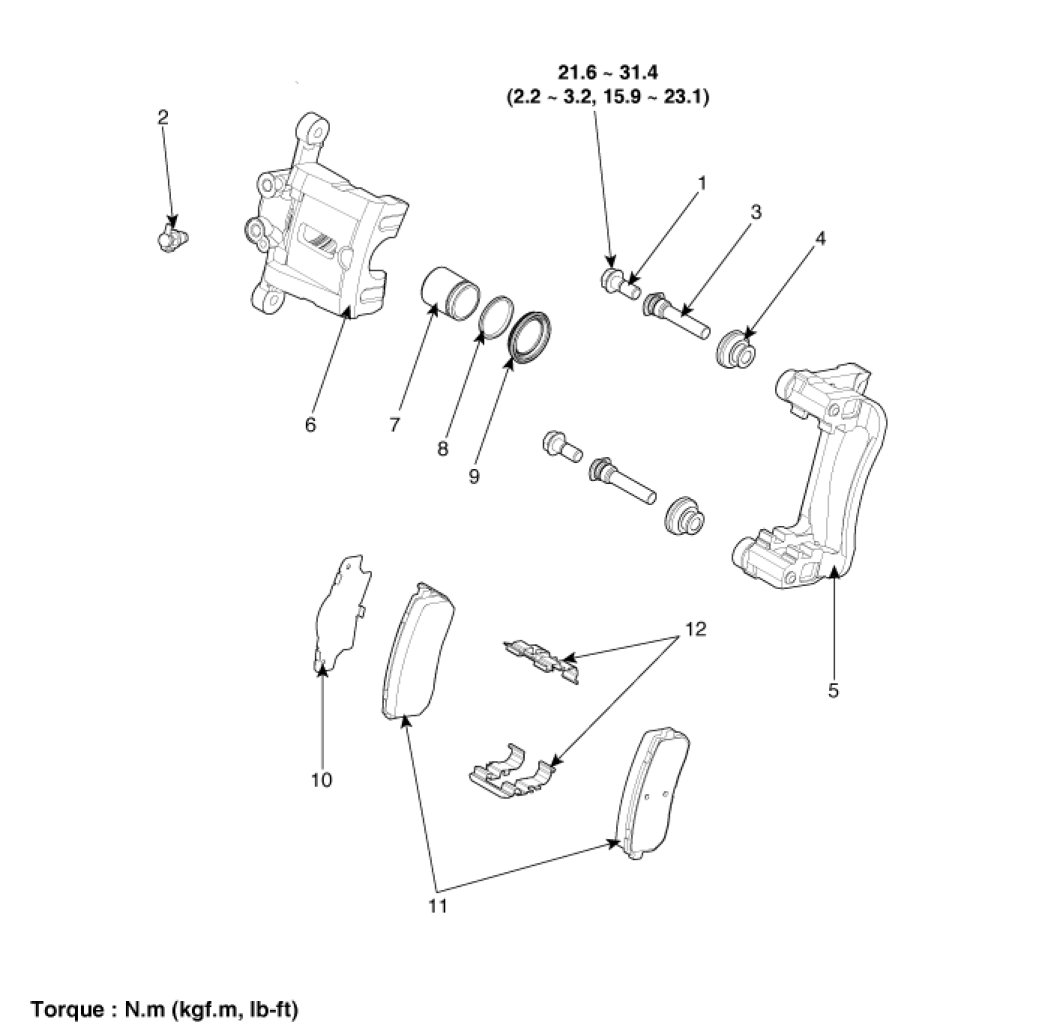 21.6 ~ 31.4
(2.2 ~ 3.2, 15.9 ~ 23.1)

2

1

3

4

6

7

8

9

5

12

10

11

Torque : N.m (kgf.m, lb-ft)