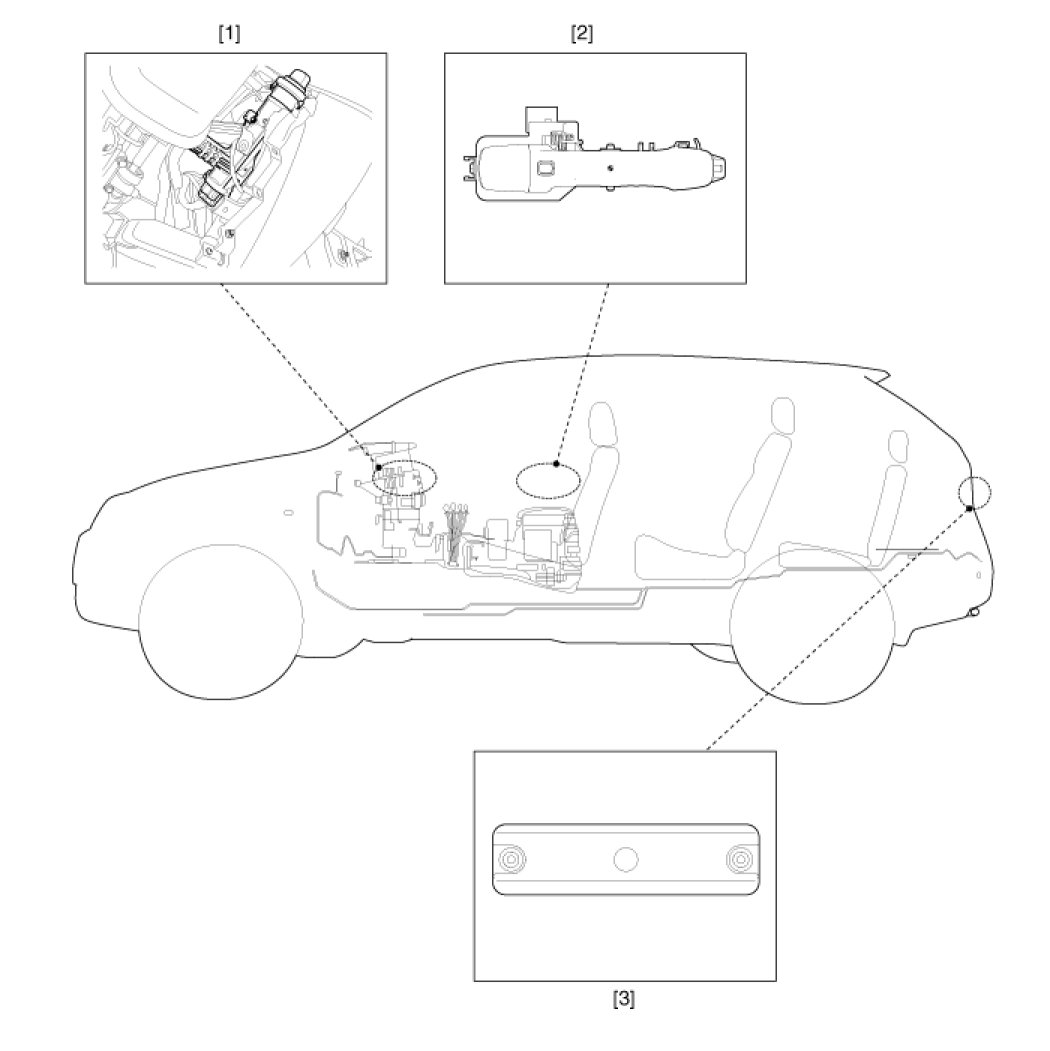 [1]

[2]

[3]