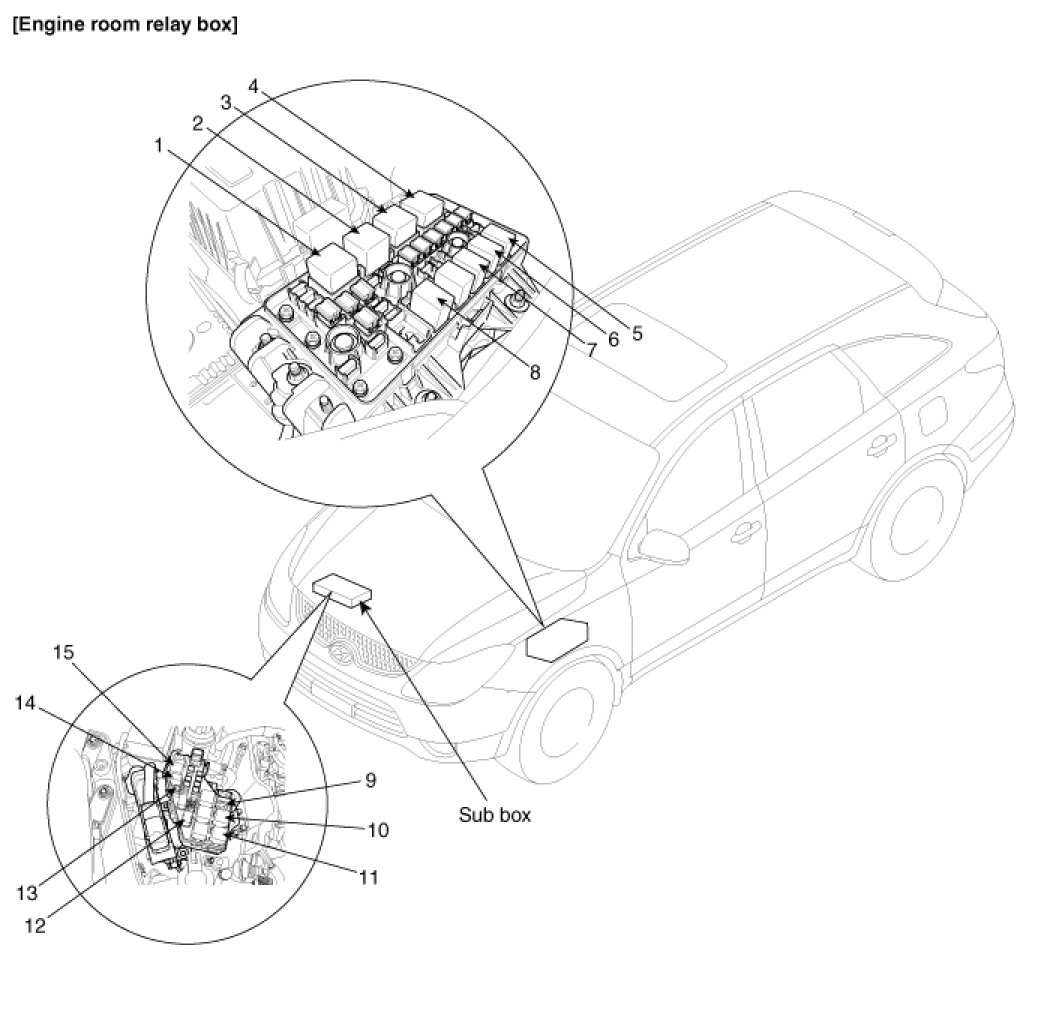 [Engine room relay box]

4
3
2
1
5
6
7
8

15
14
9
10
11
13
12

Sub box