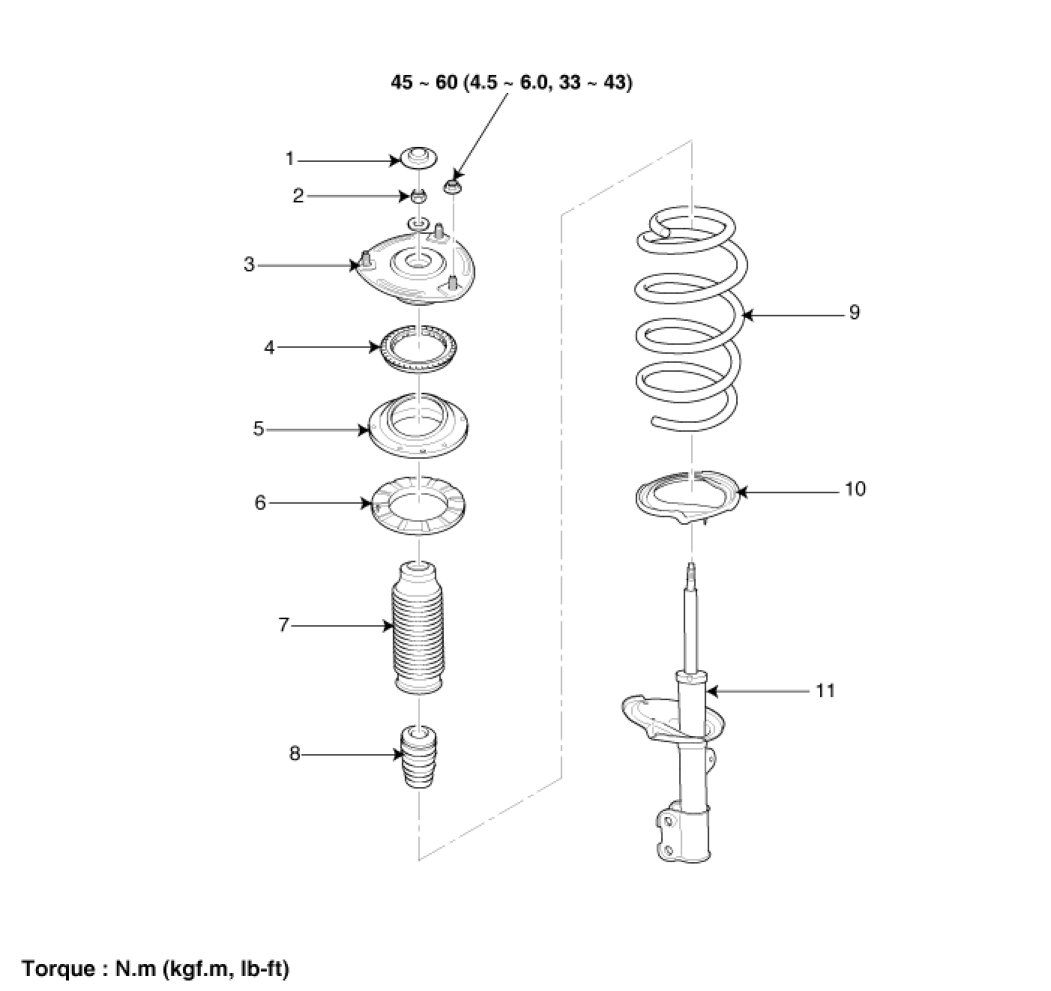 45 ~ 60 (4.5 ~ 6.0, 33 ~ 43)

1
2
3
4
5
6
7
8
9
10
11

Torque : N.m (kgf.m, lb-ft)