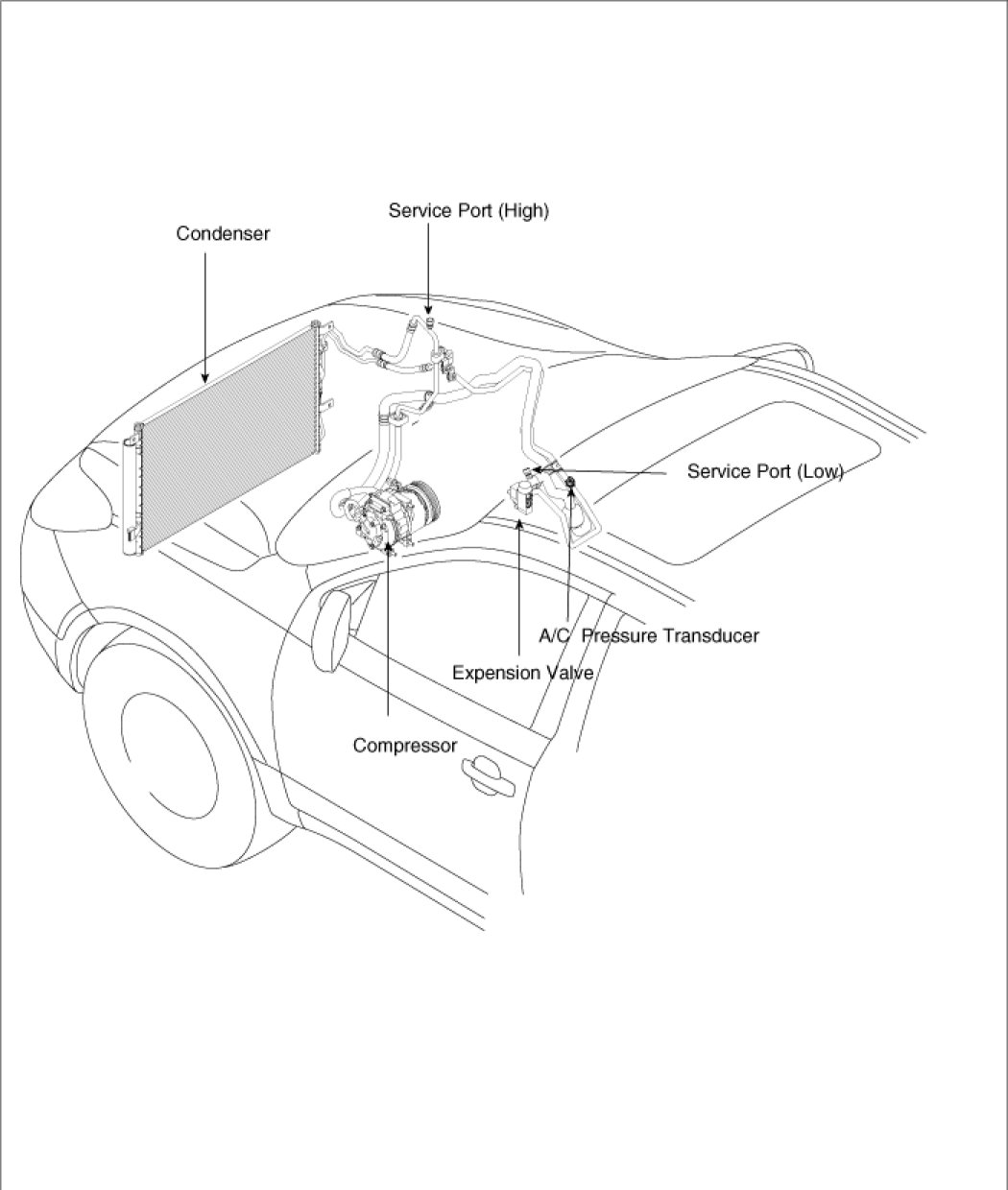 Service Port (High)

Condenser

Service Port (Low)

A/C Pressure Transducer

Expension Valve

Compressor