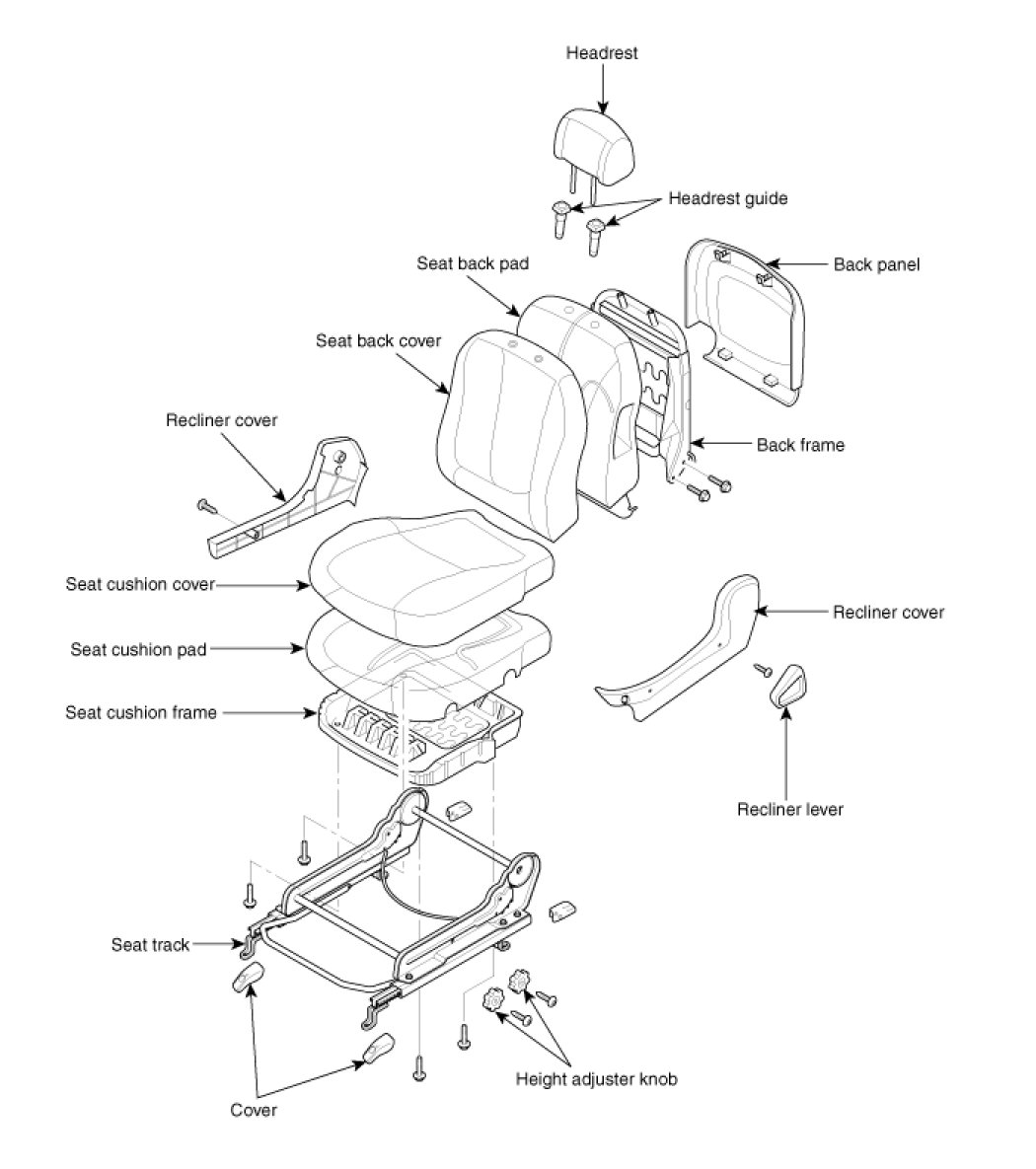 Headrest
Headrest guide
Seat back pad
Back panel
Seat back cover
Recliner cover
Back frame
Seat cushion cover
Recliner cover
Seat cushion pad
Seat cushion frame
Recliner lever
Seat track
Height adjuster knob
Cover