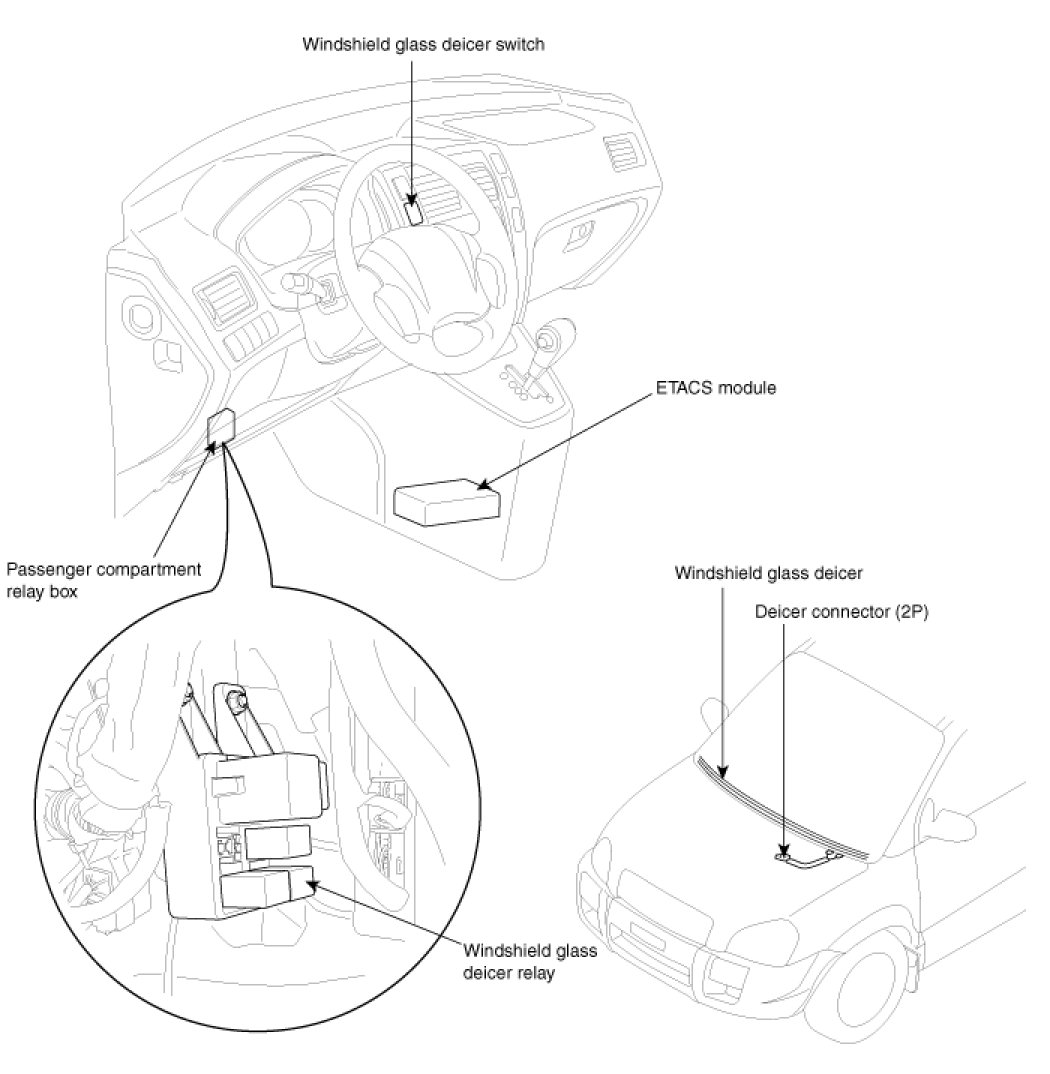 Windshield glass deicer switch

ETACS module

Passenger compartment relay box

Windshield glass deicer

Deicer connector (2P)

Windshield glass deicer relay