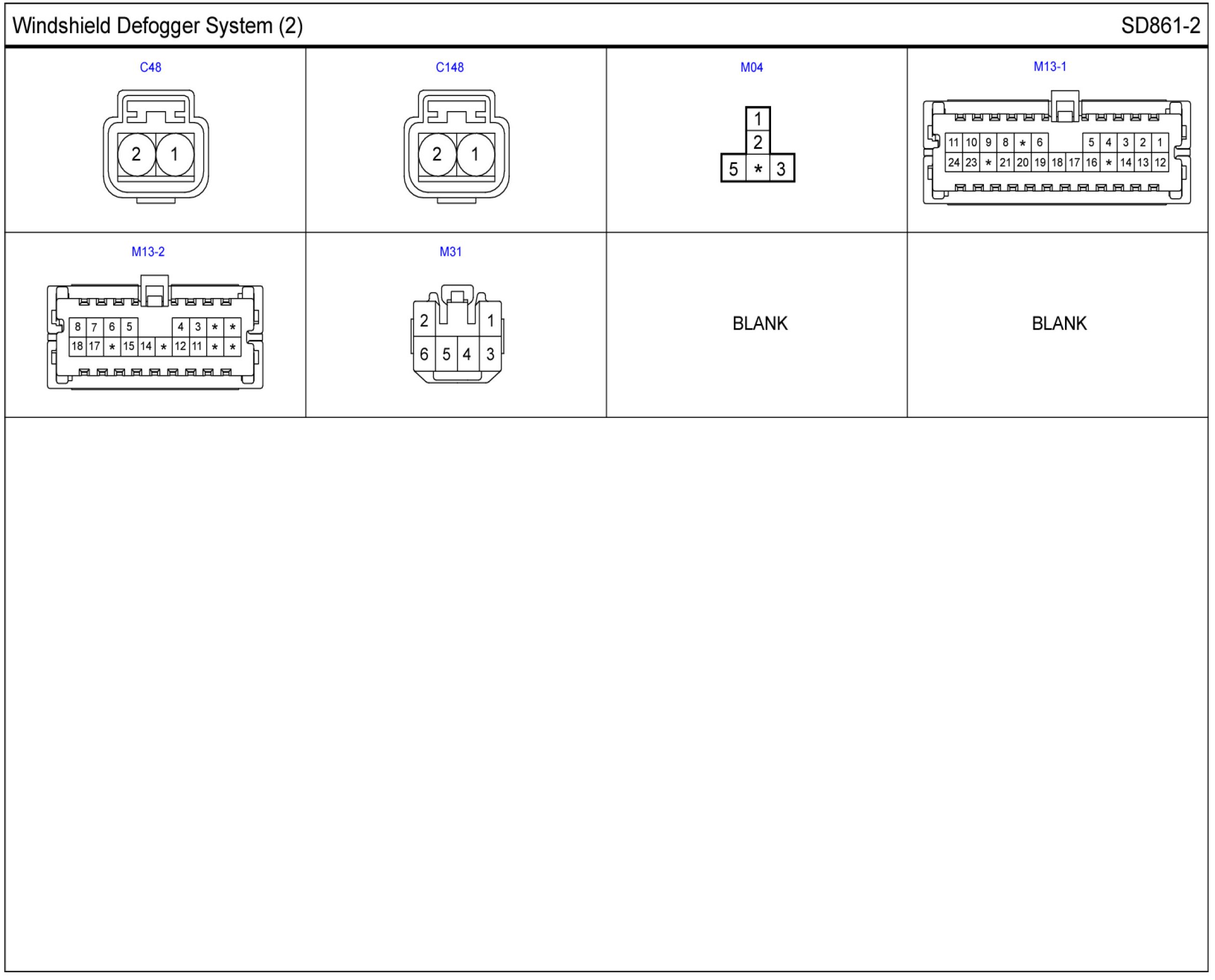 Windshield Defogger System (2)

SD861-2

C48

2 1

C148

2 1

M04

1
2
5 * 3

M13-1

11 10 9 8 * 6 5 4 3 2 1
24 23 * 21 20 19 18 17 16 * 14 13 12

M13-2

8 7 6 5 4 3 * *
18 17 * 15 14 * 12 11 * *

M31

2 1
6 5 4 3

BLANK

BLANK