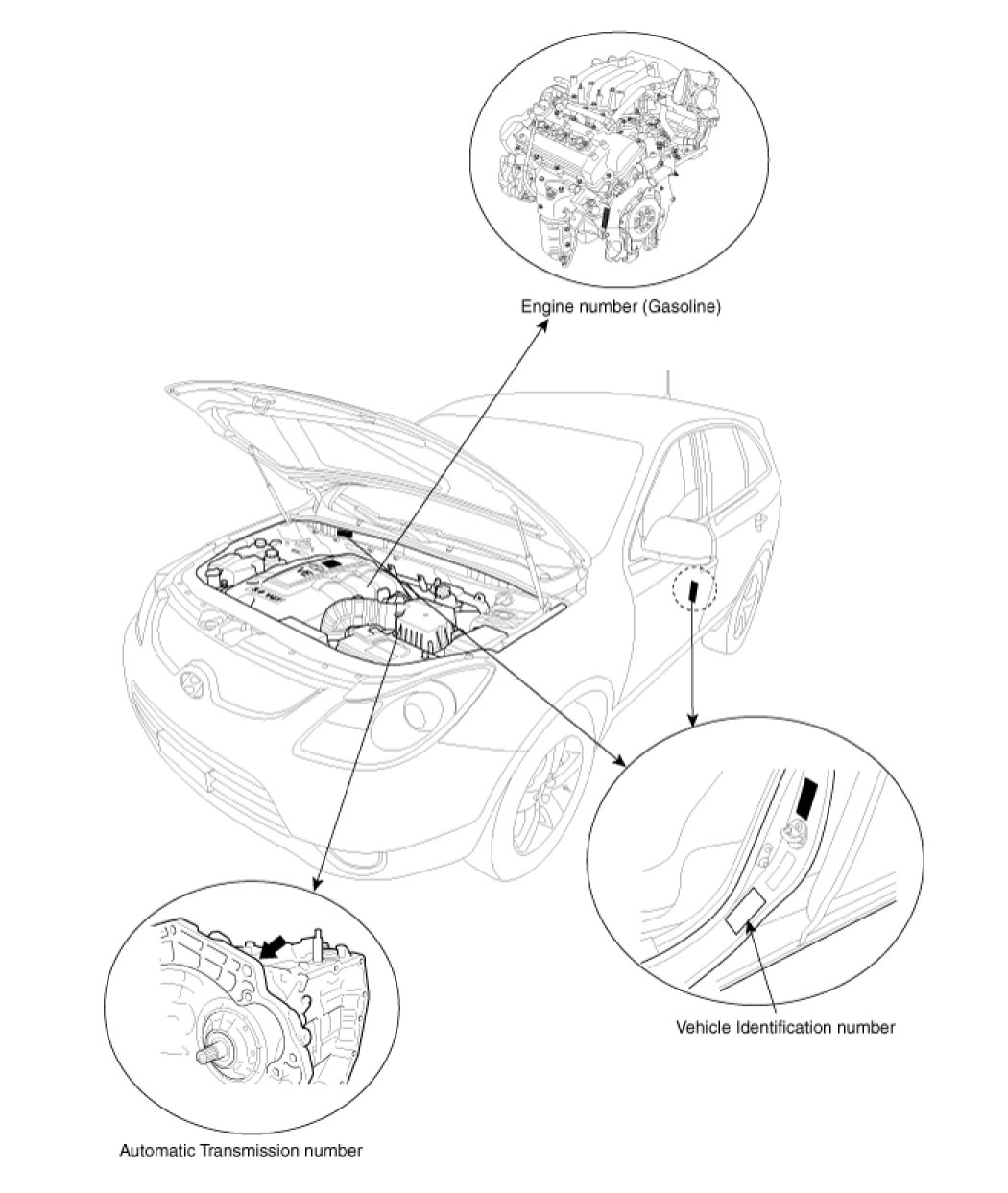 Engine number (Gasoline)

Vehicle Identification number

Automatic Transmission number