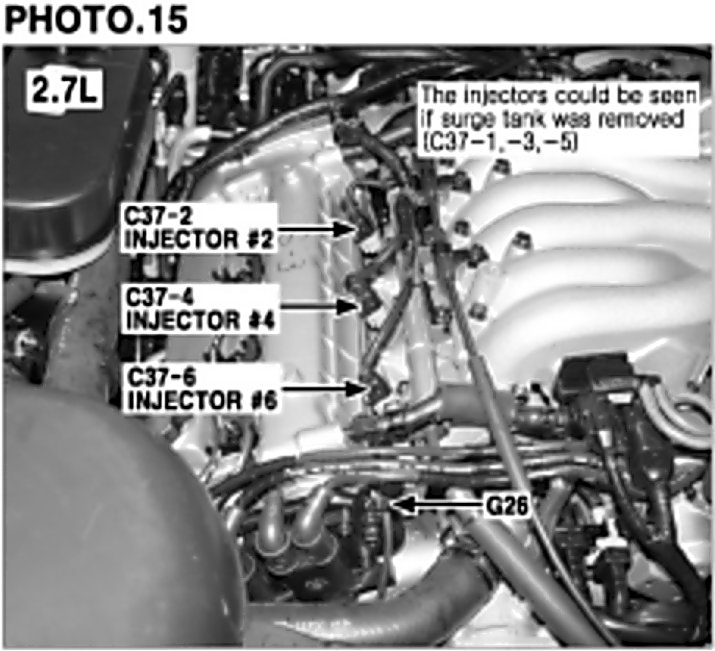 PHOTO.15

2.7L

The injectors could be seen if surge tank was removed (C37-1, -3, -5)

C37-2
INJECTOR #2

C37-4
INJECTOR #4

C37-6
INJECTOR #6

G26