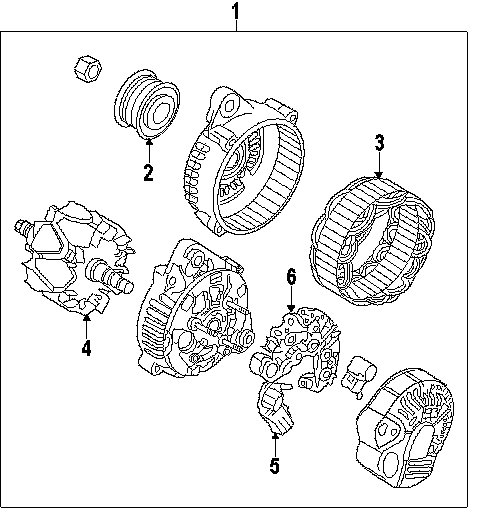 1
2
3
4
6
5