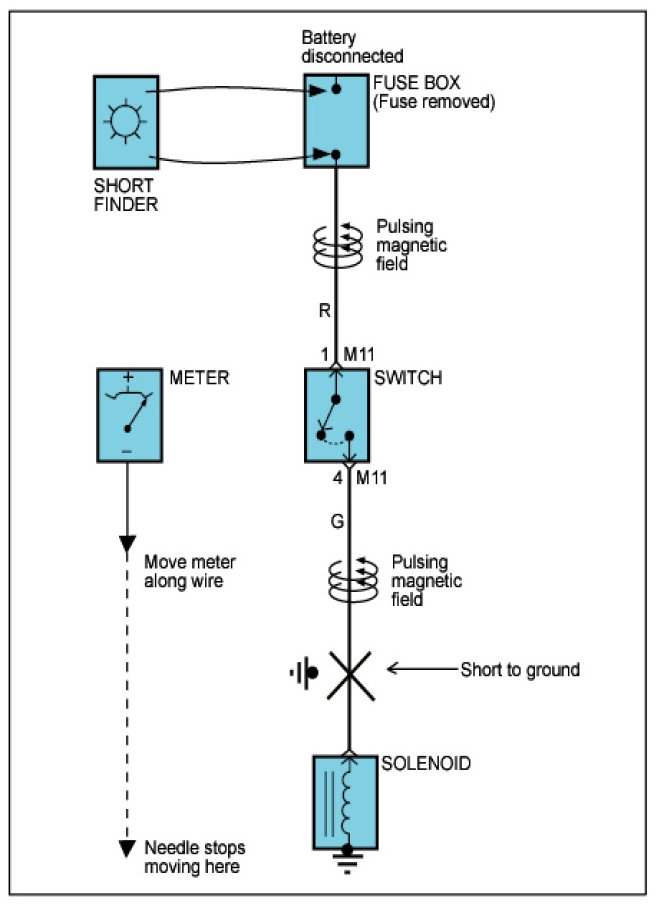 Battery disconnected

FUSE BOX
(Fuse removed)

SHORT FINDER

Pulsing magnetic field

R

1 M11

METER

+

−

SWITCH

4 M11

G

Move meter along wire

Pulsing magnetic field

Short to ground

SOLENOID

Needle stops moving here