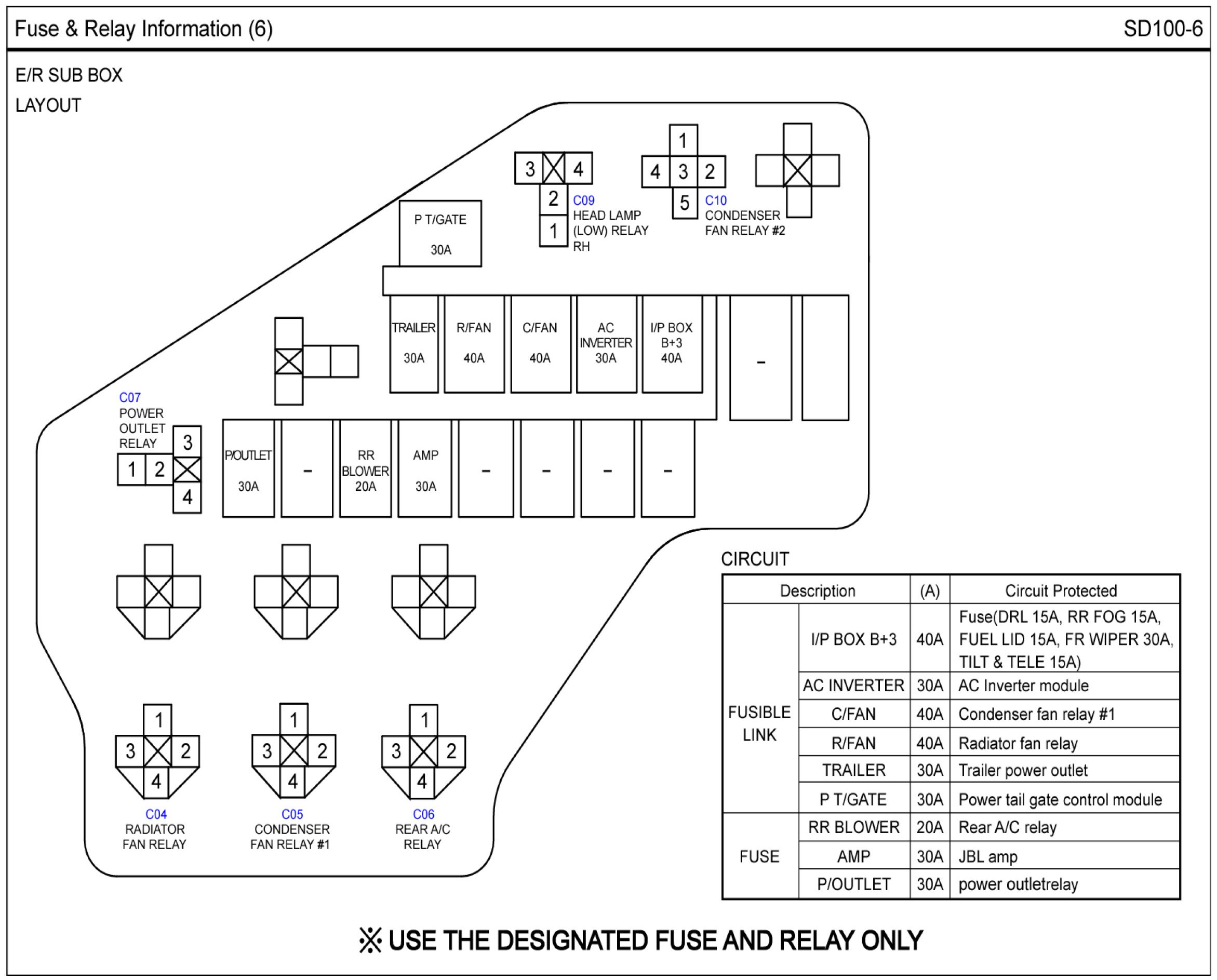 Fuse & Relay Information (6)

SD100-6

E/R SUB BOX

LAYOUT

3 4
2
1
C09
HEAD LAMP (LOW) RELAY RH

1
4 3 2
5
C10
CONDENSER FAN RELAY #2

P T/GATE
30A

TRAILER
30A

R/FAN
40A

C/FAN
40A

AC INVERTER
30A

I/P BOX B+3
40A

-

C07
POWER OUTLET RELAY
3
1 2
4

P/OUTLET
30A

-

RR BLOWER
20A

AMP
30A

-

-

-

-

1
3 2
4
C04
RADIATOR FAN RELAY

1
3 2
4
C05
CONDENSER FAN RELAY #1

1
3 2
4
C06
REAR A/C RELAY

CIRCUIT

| Description | | (A) | Circuit Protected |
|---|---|---|---|
| FUSIBLE LINK | I/P BOX B+3 | 40A | Fuse(DRL 15A, RR FOG 15A, FUEL LID 15A, FR WIPER 30A, TILT & TELE 15A) |
| | AC INVERTER | 30A | AC Inverter module |
| | C/FAN | 40A | Condenser fan relay #1 |
| | R/FAN | 40A | Radiator fan relay |
| | TRAILER | 30A | Trailer power outlet |
| | P T/GATE | 30A | Power tail gate control module |
| FUSE | RR BLOWER | 20A | Rear A/C relay |
| | AMP | 30A | JBL amp |
| | P/OUTLET | 30A | power outletrelay |

※ USE THE DESIGNATED FUSE AND RELAY ONLY