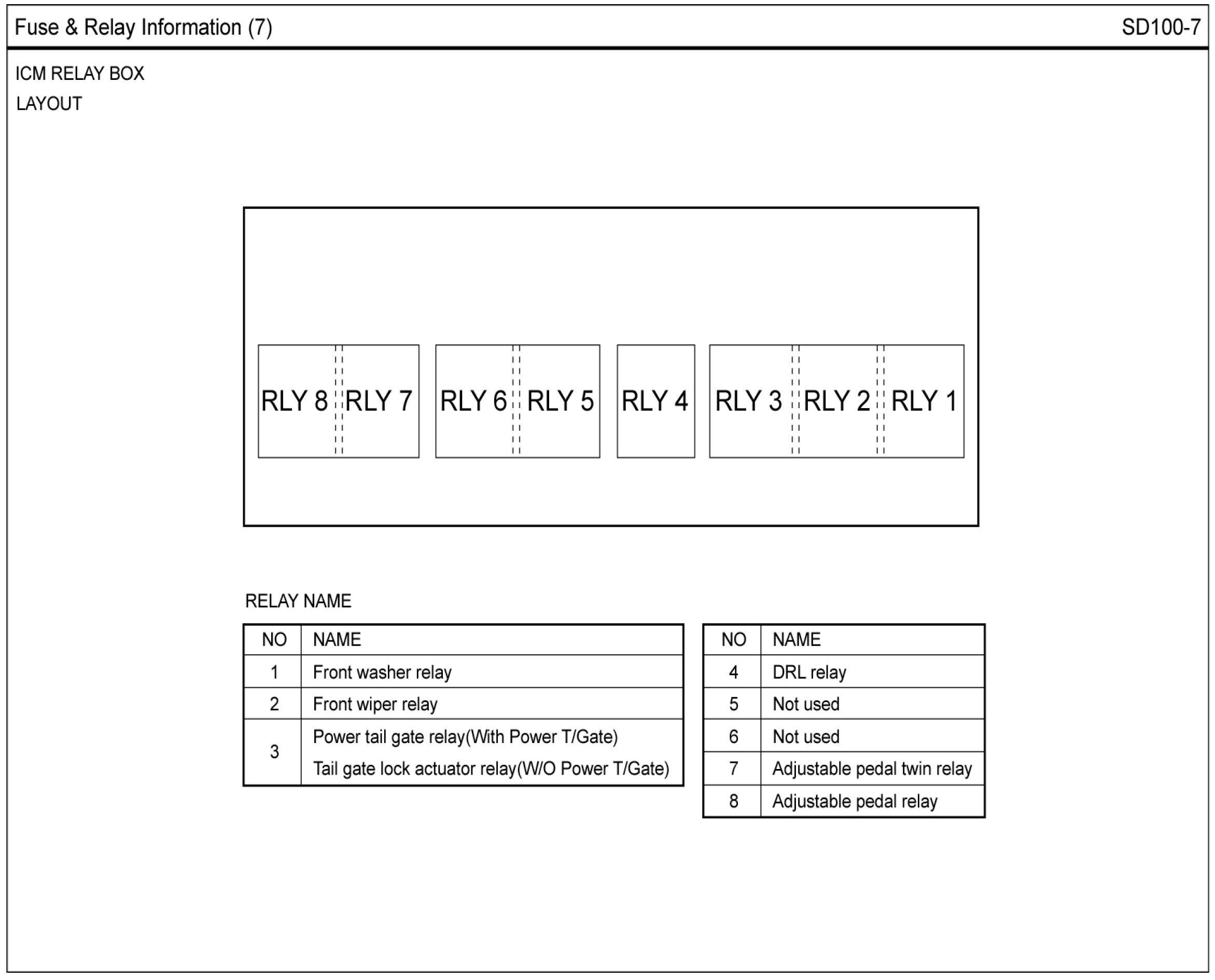 Fuse & Relay Information (7)

SD100-7

ICM RELAY BOX

LAYOUT

RLY 8 RLY 7 RLY 6 RLY 5 RLY 4 RLY 3 RLY 2 RLY 1

RELAY NAME

| NO | NAME |
|---|---|
| 1 | Front washer relay |
| 2 | Front wiper relay |
| 3 | Power tail gate relay(With Power T/Gate) Tail gate lock actuator relay(W/O Power T/Gate) |

| NO | NAME |
|---|---|
| 4 | DRL relay |
| 5 | Not used |
| 6 | Not used |
| 7 | Adjustable pedal twin relay |
| 8 | Adjustable pedal relay |