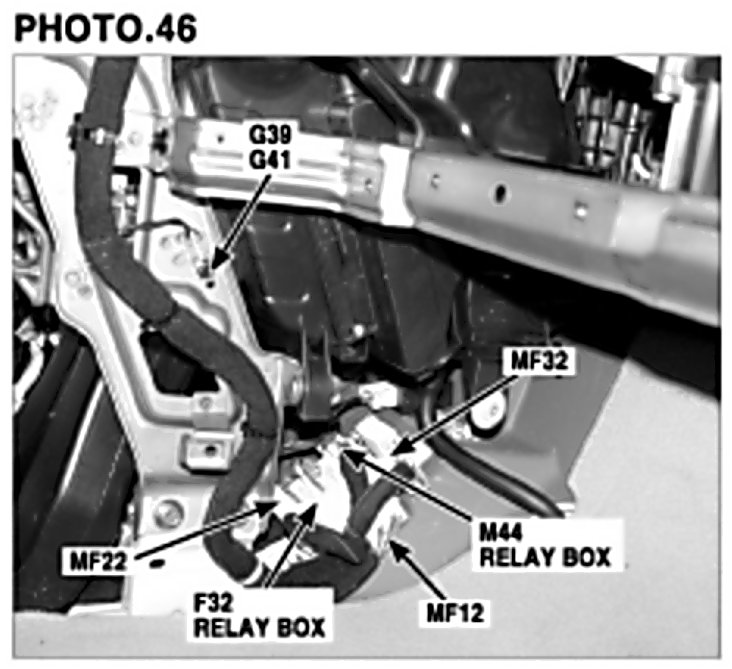 PHOTO.46

G39
G41

MF32

M44
RELAY BOX

MF22

F32
RELAY BOX

MF12