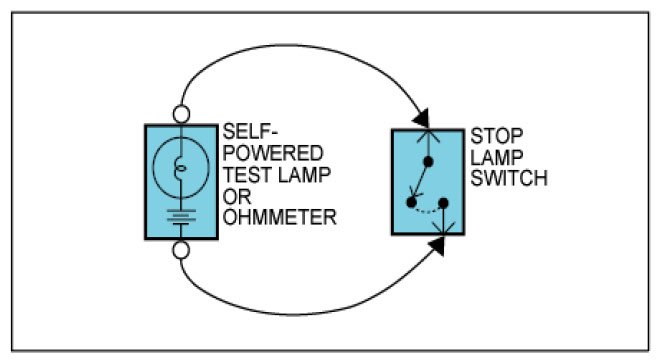 SELF-POWERED TEST LAMP OR OHMMETER

STOP LAMP SWITCH