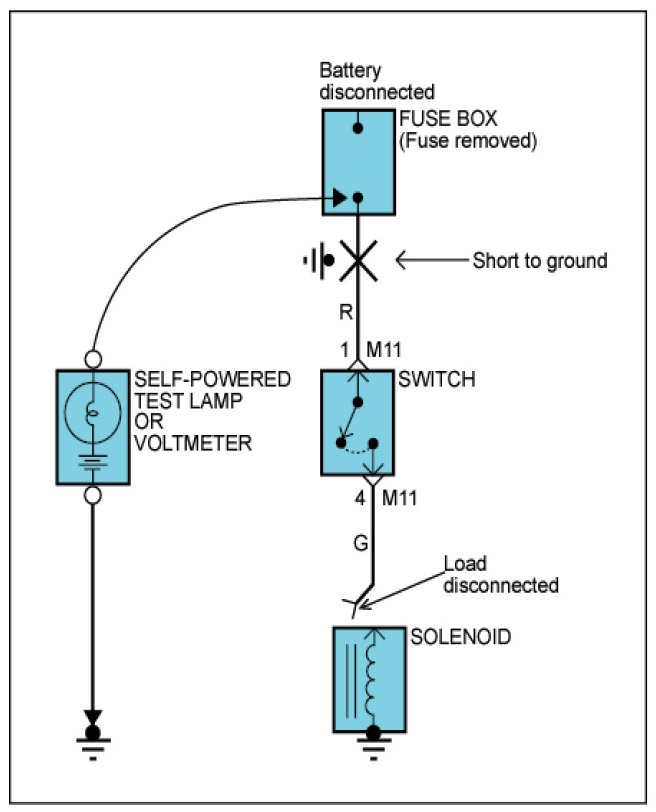 Battery disconnected

FUSE BOX
(Fuse removed)

Short to ground

R

1 M11

SWITCH

SELF-POWERED
TEST LAMP
OR
VOLTMETER

4 M11

G

Load
disconnected

SOLENOID