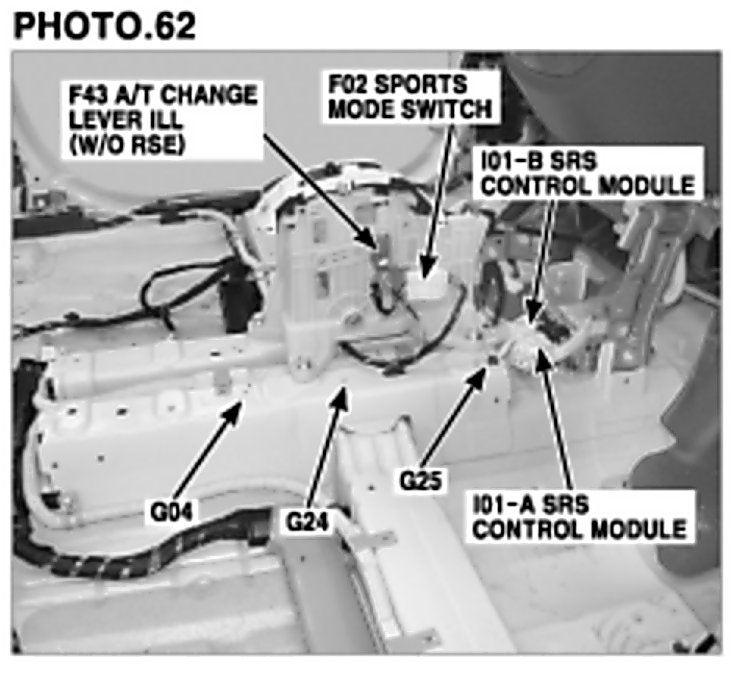 PHOTO.62

F43 A/T CHANGE LEVER ILL (W/O RSE)

F02 SPORTS MODE SWITCH

I01-B SRS CONTROL MODULE

G04

G24

G25

I01-A SRS CONTROL MODULE