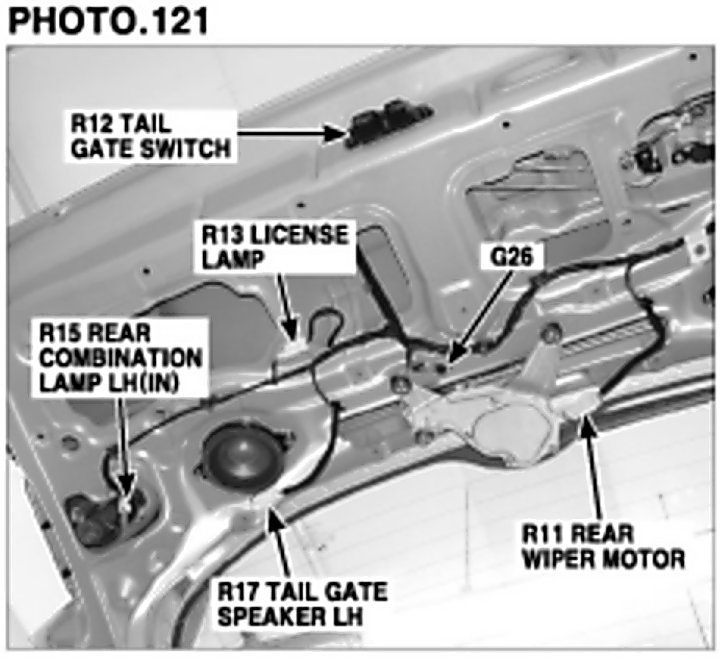 PHOTO.121

R12 TAIL GATE SWITCH

R13 LICENSE LAMP

G26

R15 REAR COMBINATION LAMP LH(IN)

R11 REAR WIPER MOTOR

R17 TAIL GATE SPEAKER LH