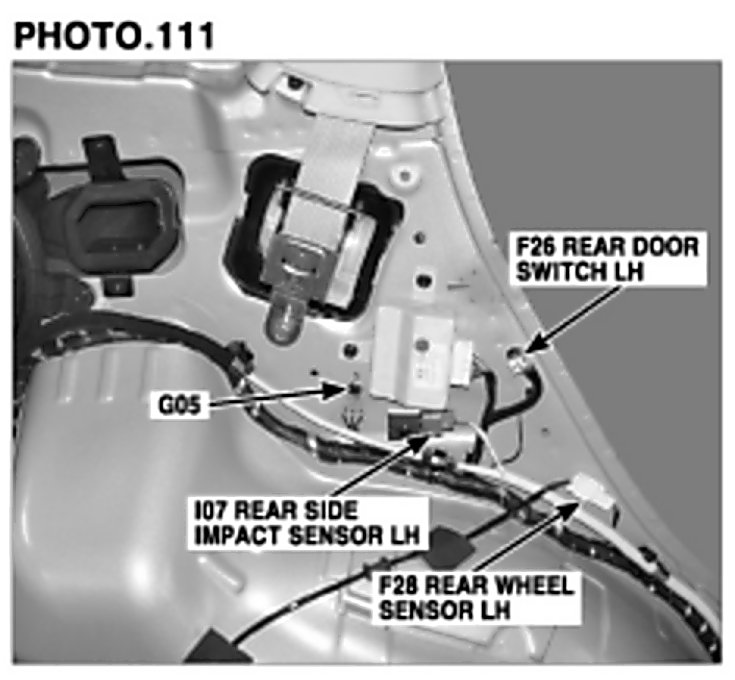 PHOTO.111

F26 REAR DOOR SWITCH LH

G05

I07 REAR SIDE IMPACT SENSOR LH

F28 REAR WHEEL SENSOR LH