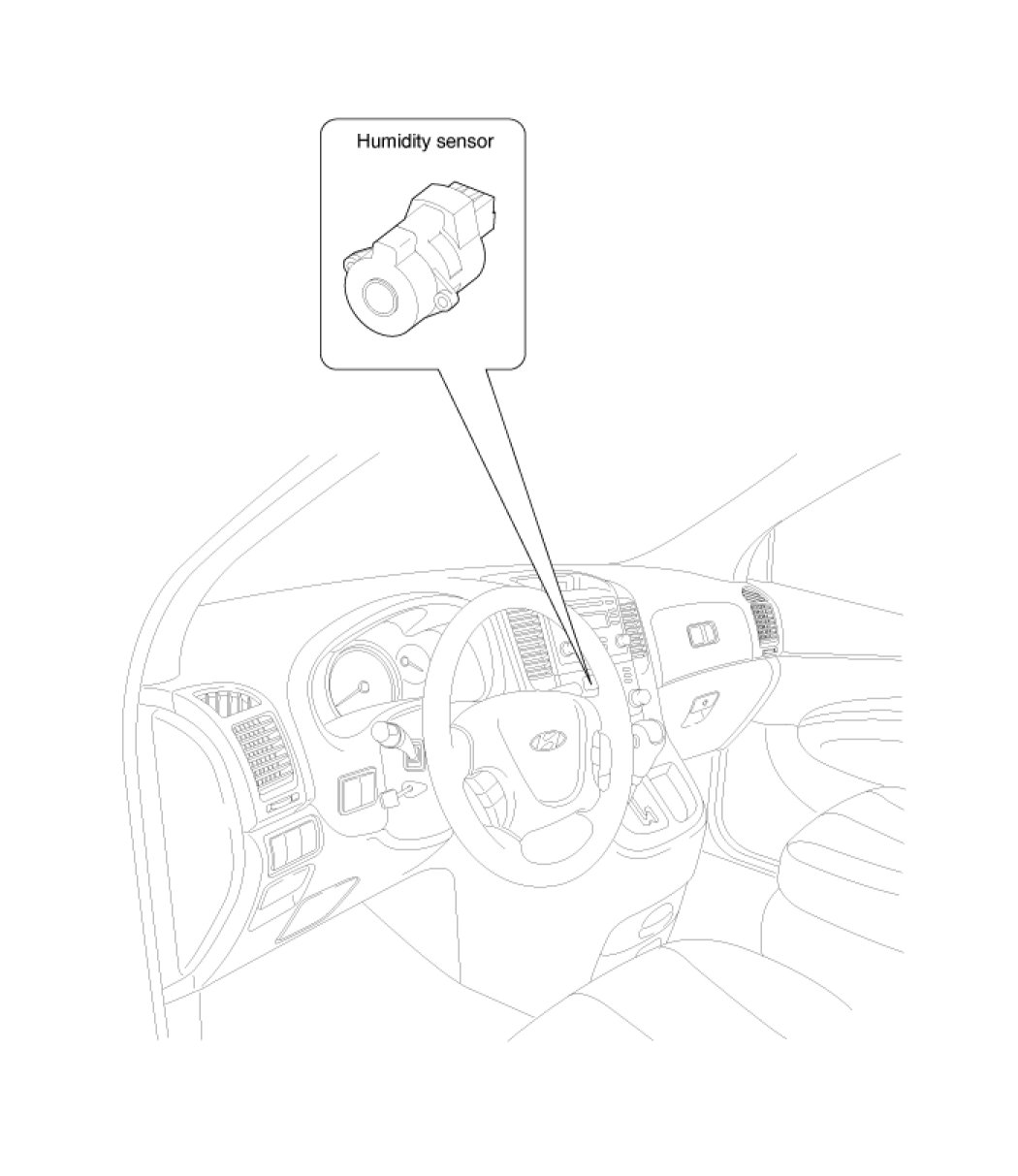 Humidity sensor