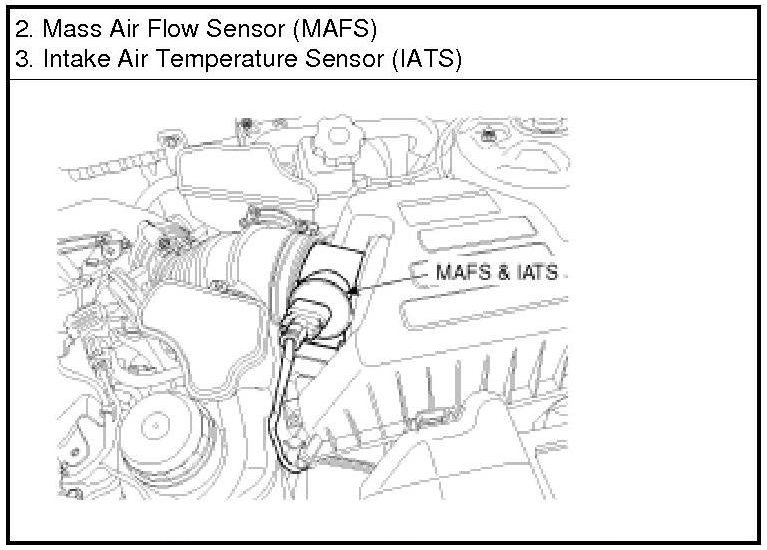 2. Mass Air Flow Sensor (MAFS)
3. Intake Air Temperature Sensor (IATS)

MAFS & IATS