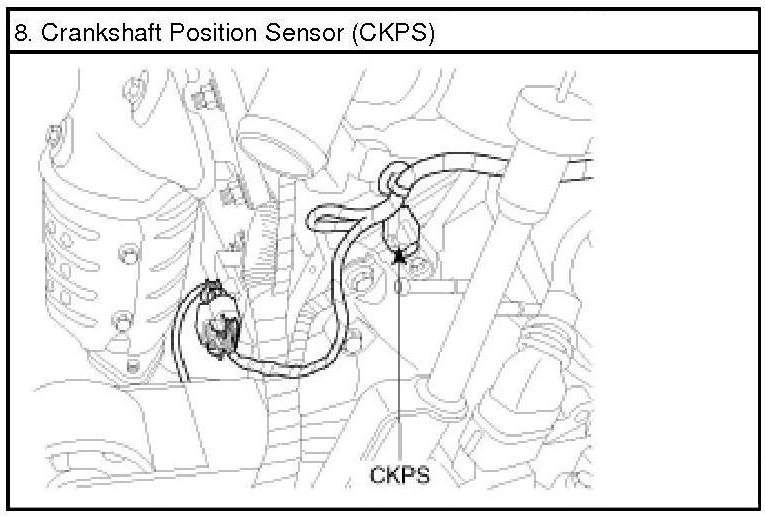 8. Crankshaft Position Sensor (CKPS)

CKPS