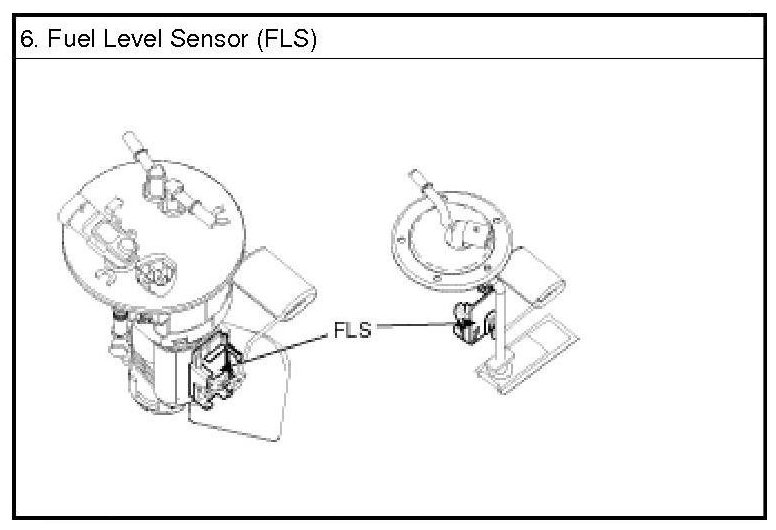 6. Fuel Level Sensor (FLS)

FLS