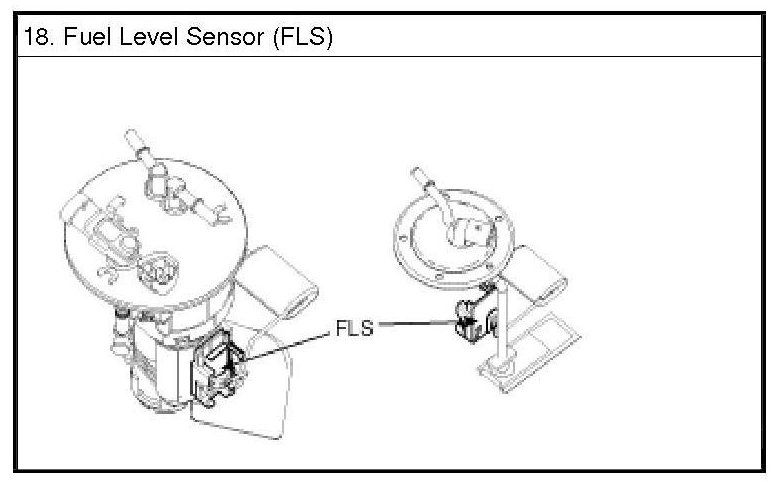 18. Fuel Level Sensor (FLS)

FLS