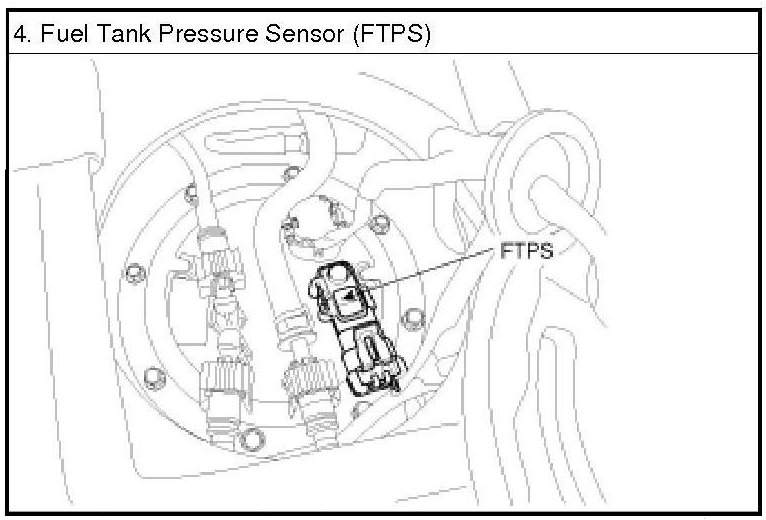 4. Fuel Tank Pressure Sensor (FTPS)

FTPS