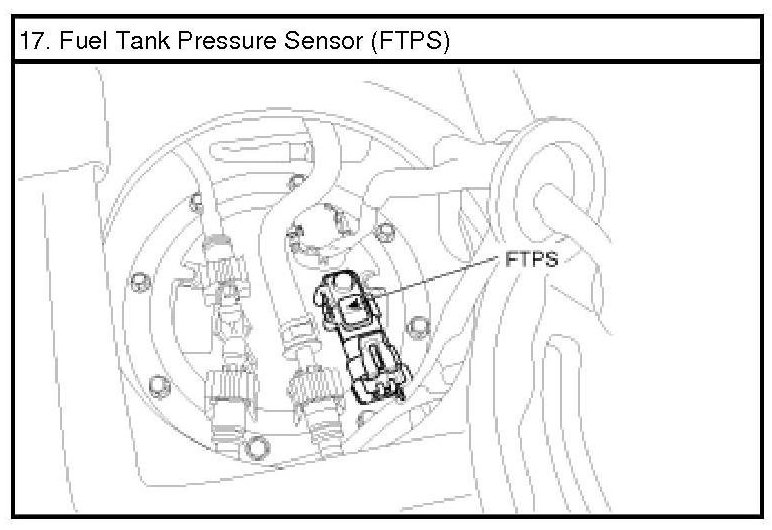 17. Fuel Tank Pressure Sensor (FTPS)

FTPS