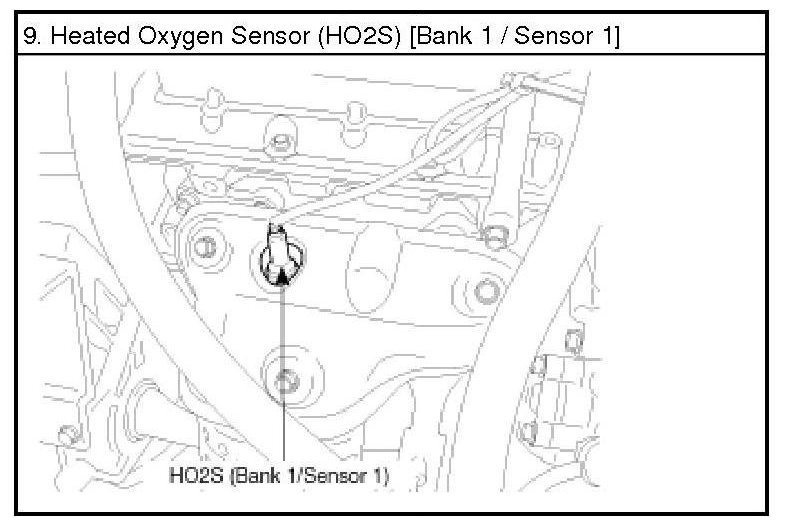 9. Heated Oxygen Sensor (HO2S) [Bank 1 / Sensor 1]

HO2S (Bank 1/Sensor 1)