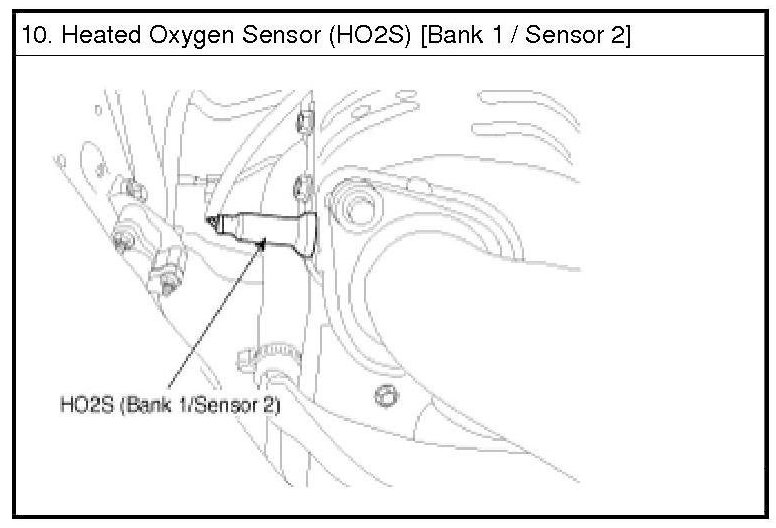 10. Heated Oxygen Sensor (HO2S) [Bank 1 / Sensor 2]

HO2S (Bank 1/Sensor 2)