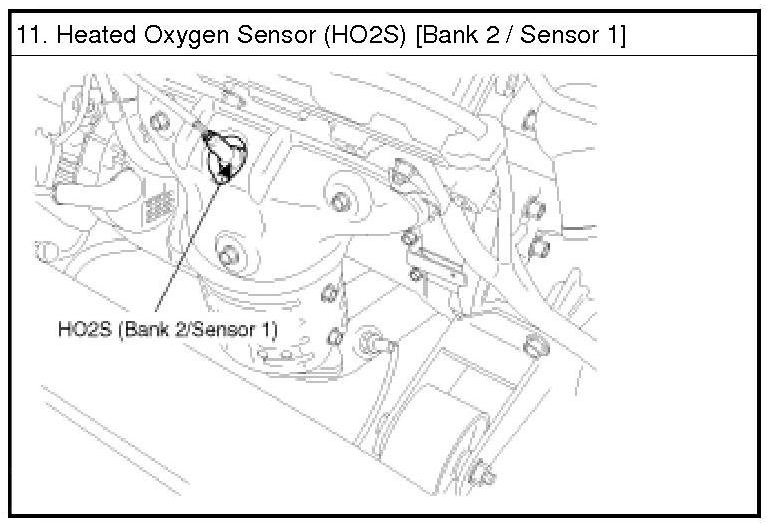 11. Heated Oxygen Sensor (HO2S) [Bank 2 / Sensor 1]

HO2S (Bank 2/Sensor 1)