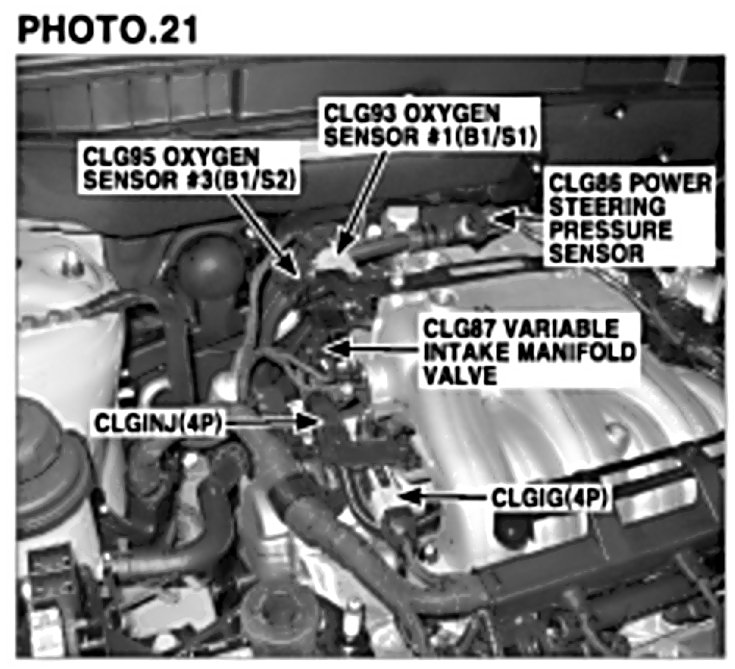 PHOTO.21

CLG93 OXYGEN SENSOR #1(B1/S1)

CLG95 OXYGEN SENSOR #3(B1/S2)

CLG86 POWER STEERING PRESSURE SENSOR

CLG87 VARIABLE INTAKE MANIFOLD VALVE

CLGINJ(4P)

CLGIG(4P)