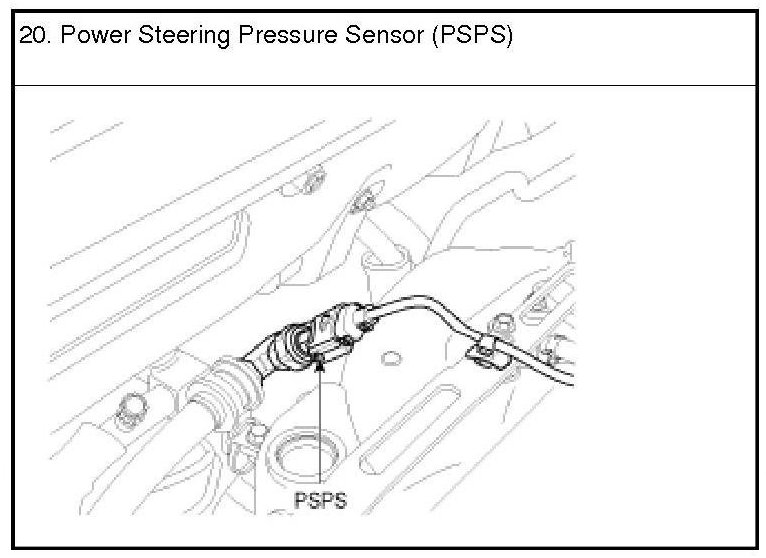 20. Power Steering Pressure Sensor (PSPS)

PSPS