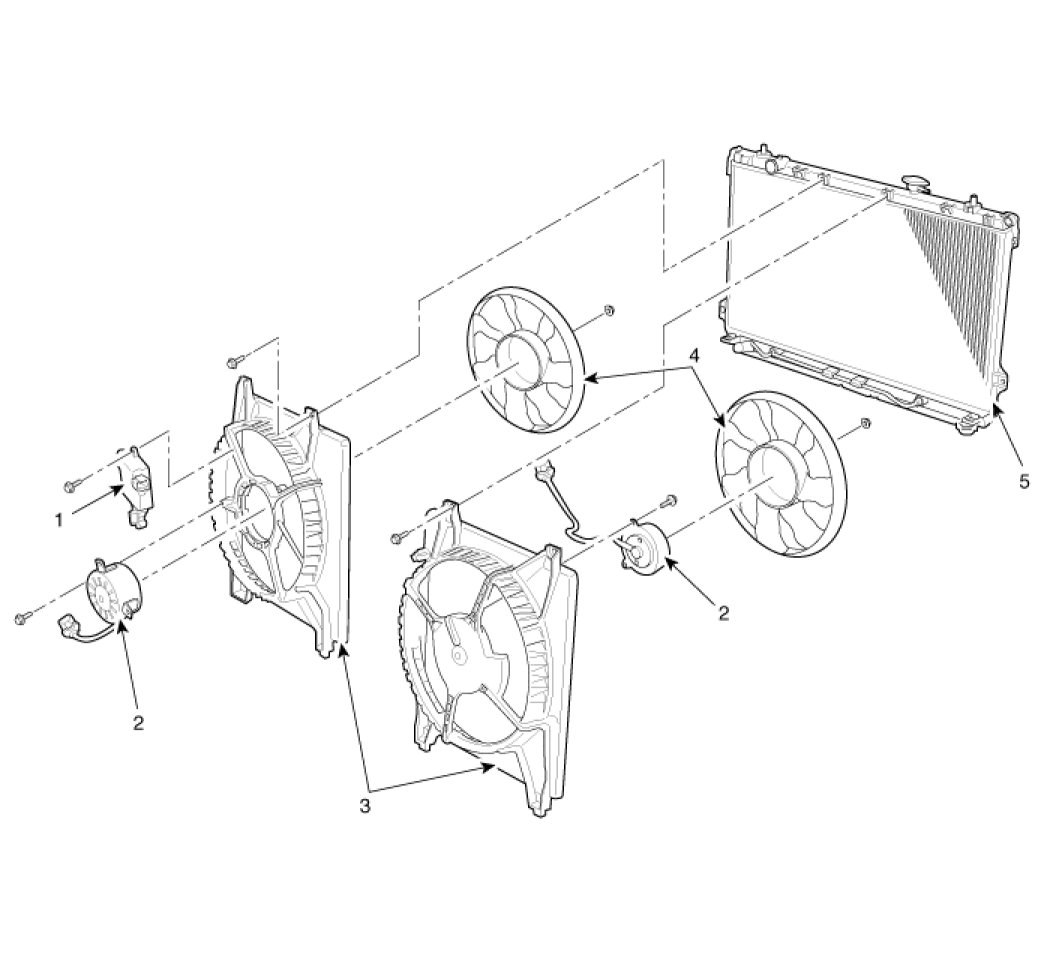 4
5
1
2
2
3