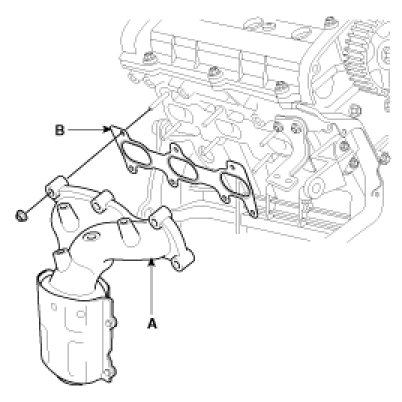 B

A