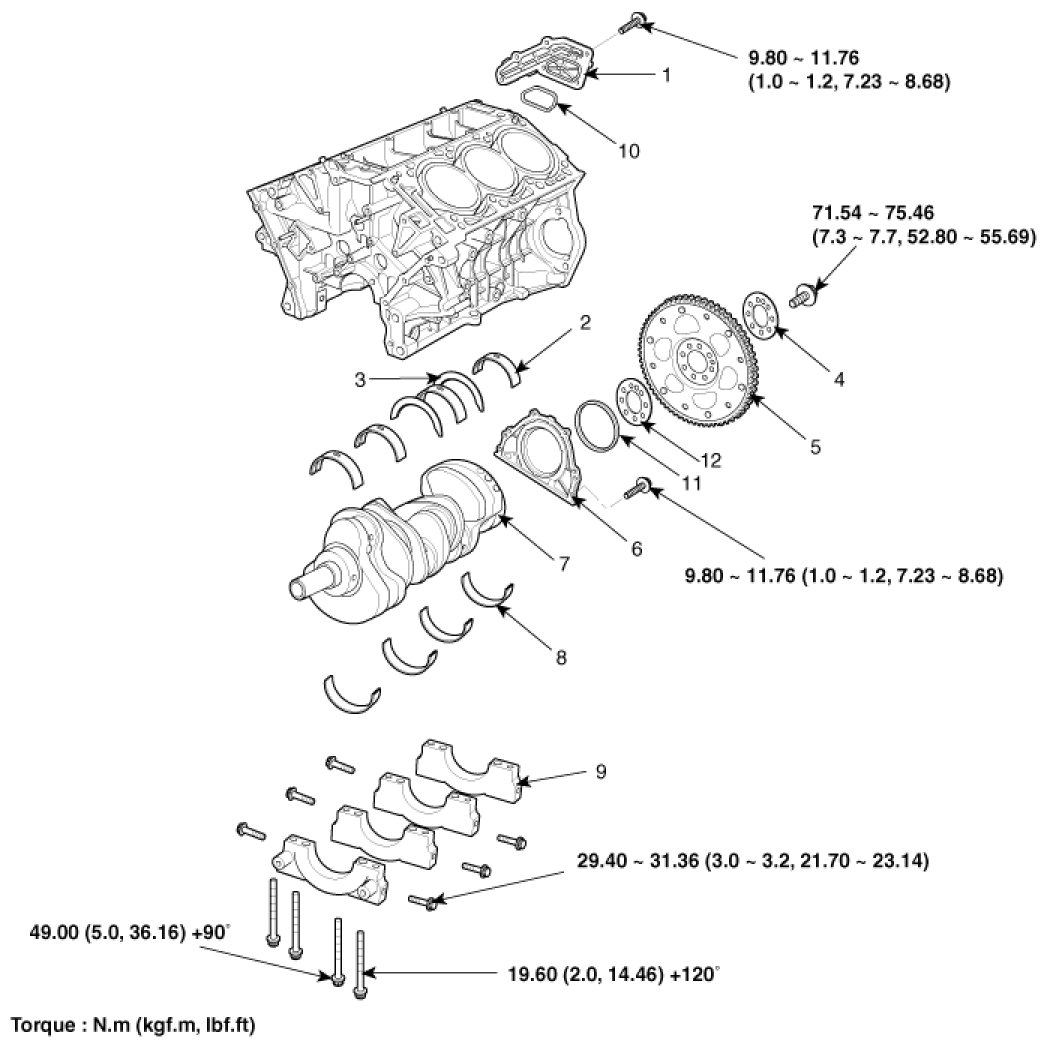 9.80 ~ 11.76
(1.0 ~ 1.2, 7.23 ~ 8.68)

1

10

71.54 ~ 75.46
(7.3 ~ 7.7, 52.80 ~ 55.69)

2

3

4

5

12

11

6

7

9.80 ~ 11.76 (1.0 ~ 1.2, 7.23 ~ 8.68)

8

9

29.40 ~ 31.36 (3.0 ~ 3.2, 21.70 ~ 23.14)

49.00 (5.0, 36.16) +90°

19.60 (2.0, 14.46) +120°

Torque : N.m (kgf.m, lbf.ft)