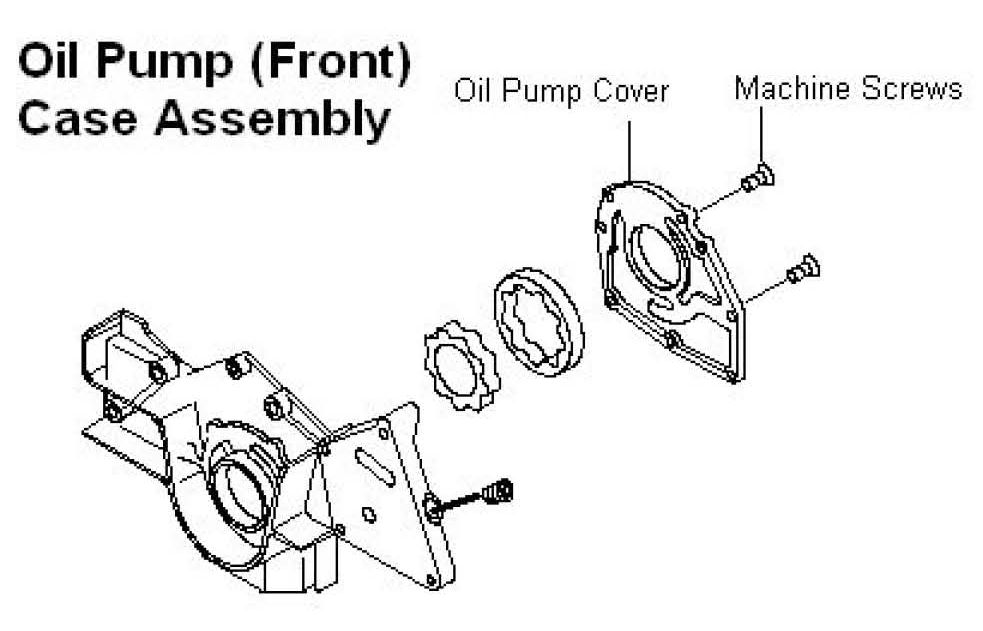 Oil Pump (Front) Case Assembly

Oil Pump Cover

Machine Screws