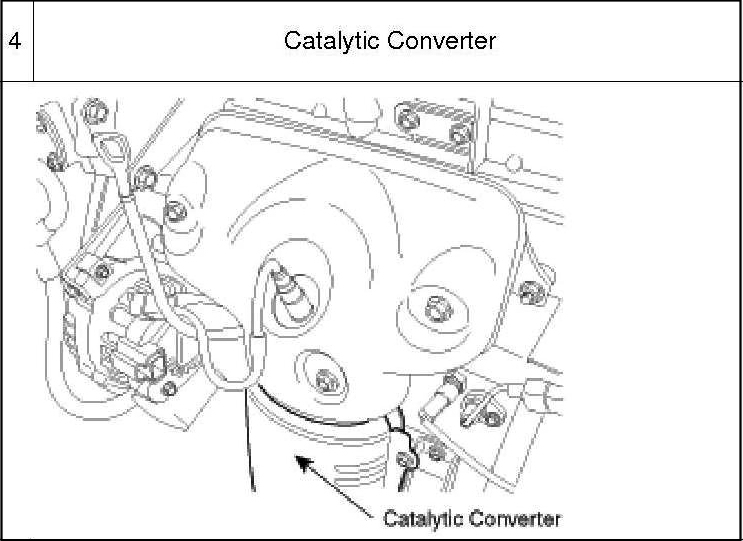 | 4 | Catalytic Converter |
|---|---|

Catalytic Converter