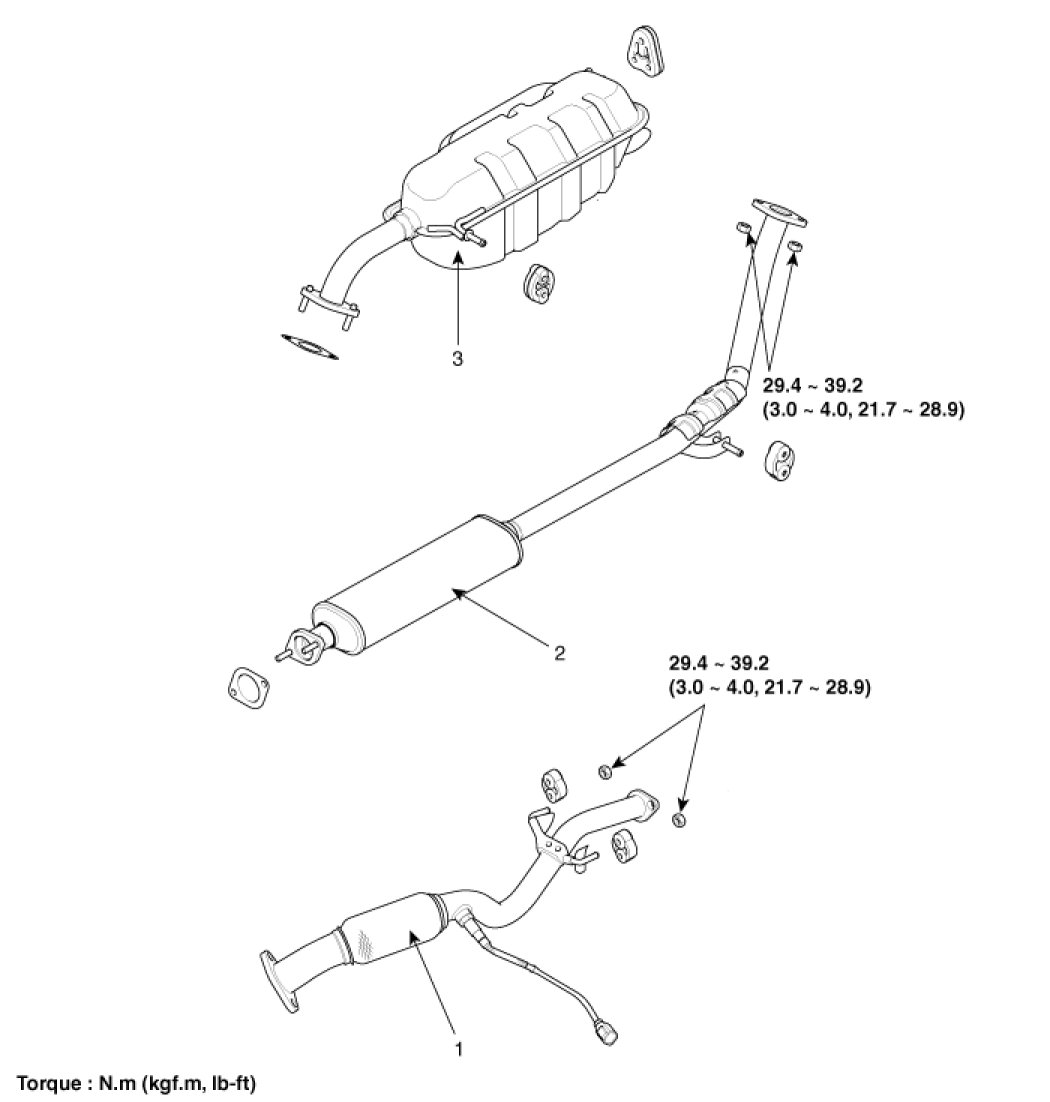 3

29.4 ~ 39.2
(3.0 ~ 4.0, 21.7 ~ 28.9)

2

29.4 ~ 39.2
(3.0 ~ 4.0, 21.7 ~ 28.9)

1

Torque : N.m (kgf.m, lb-ft)