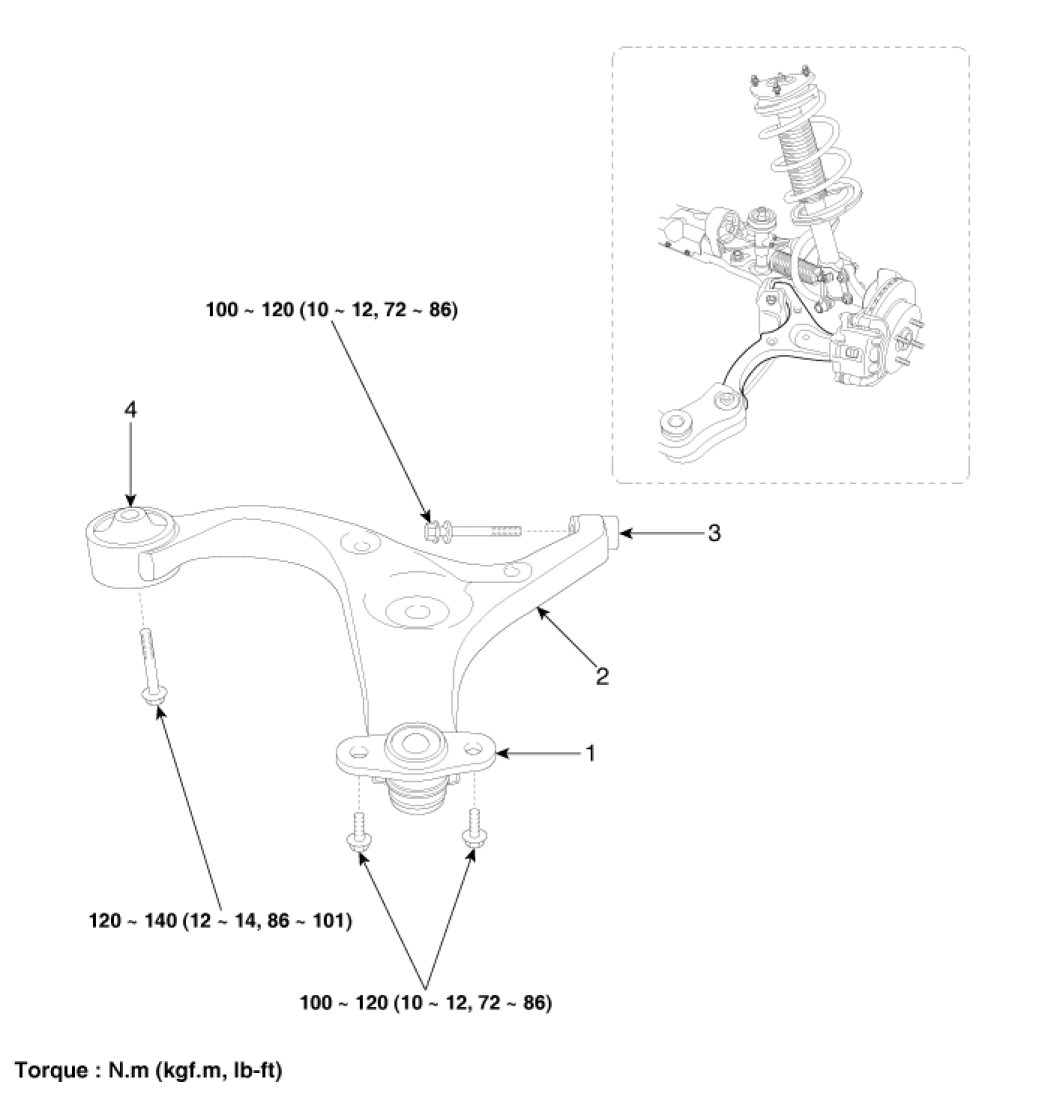 100 ~ 120 (10 ~ 12, 72 ~ 86)

4

3

2

1

120 ~ 140 (12 ~ 14, 86 ~ 101)

100 ~ 120 (10 ~ 12, 72 ~ 86)

Torque : N.m (kgf.m, lb-ft)