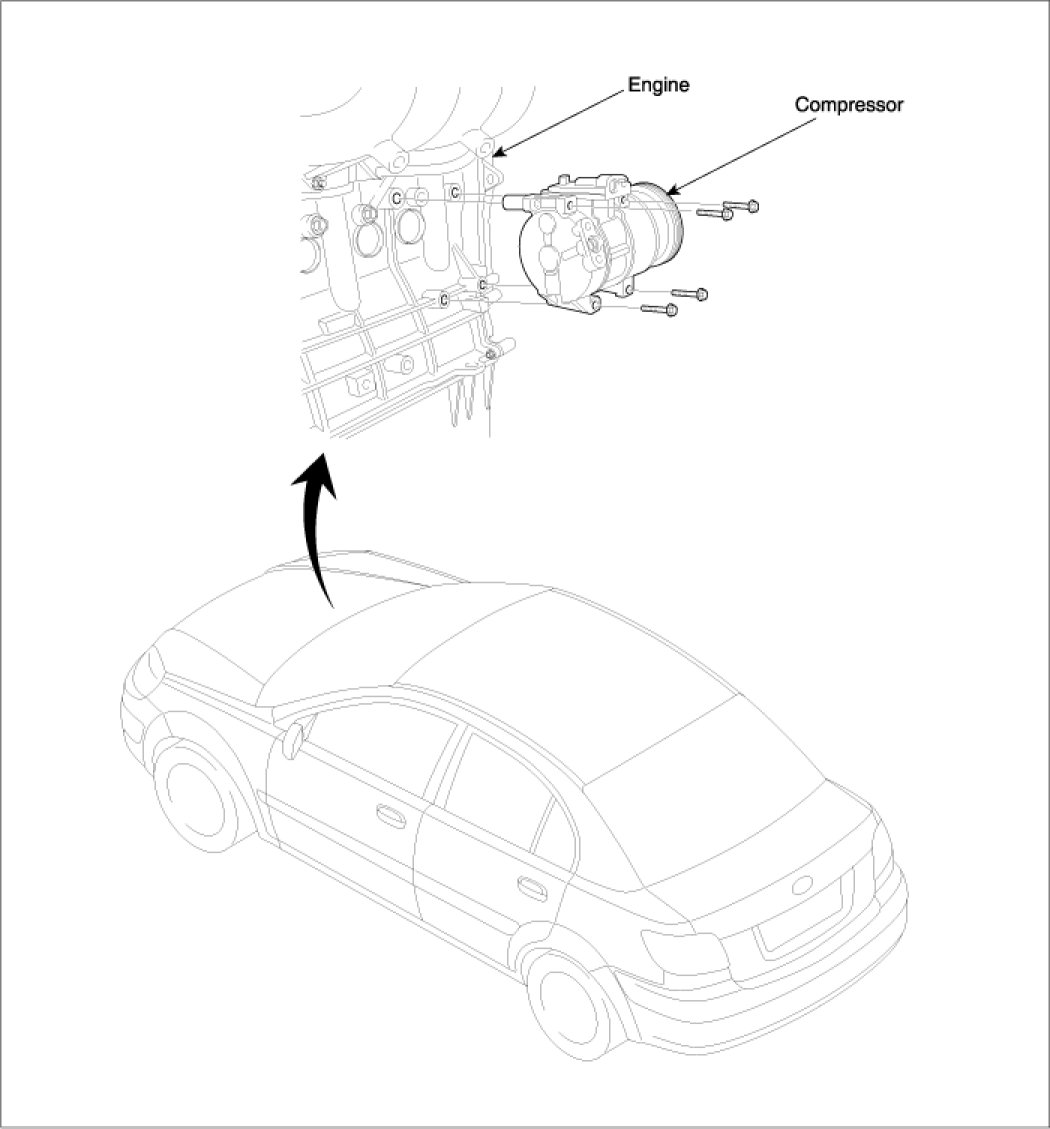 Engine

Compressor