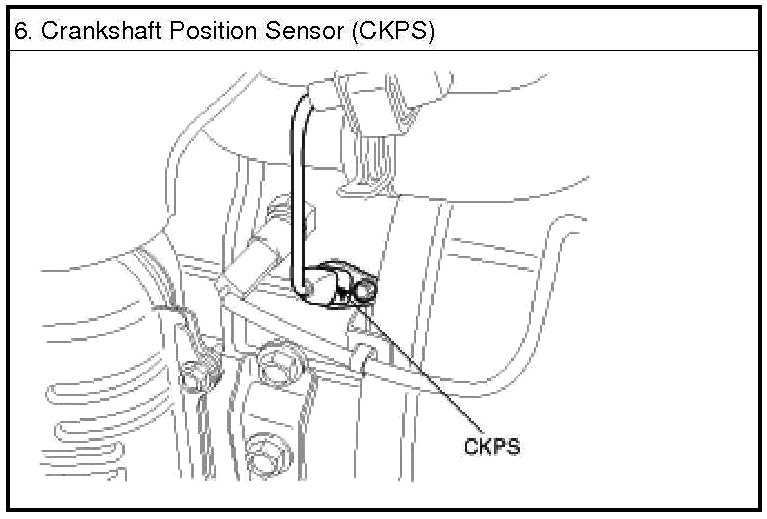 6. Crankshaft Position Sensor (CKPS)

CKPS