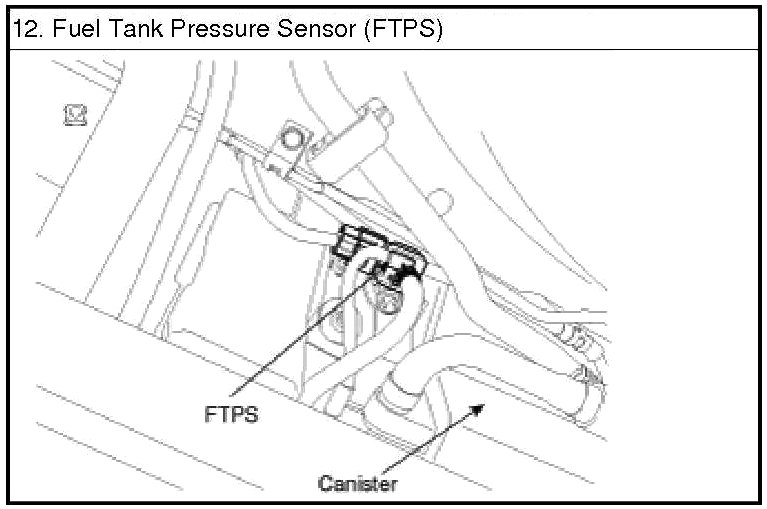 12. Fuel Tank Pressure Sensor (FTPS)

FTPS

Canister