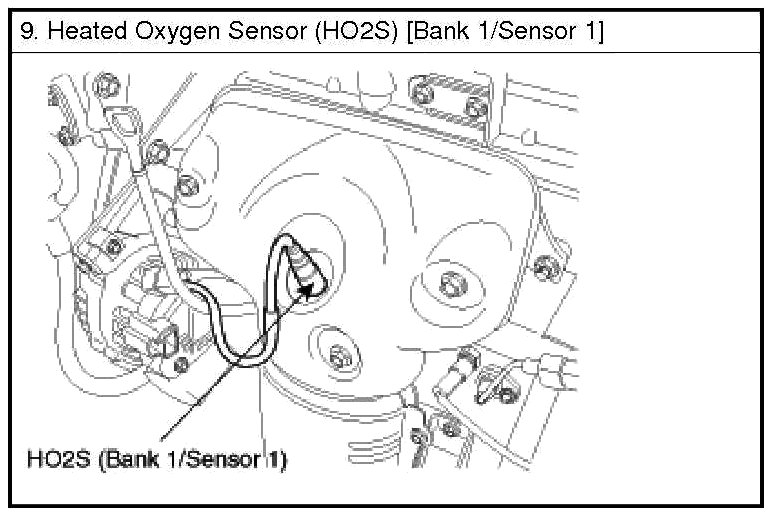 9. Heated Oxygen Sensor (HO2S) [Bank 1/Sensor 1]

HO2S (Bank 1/Sensor 1)