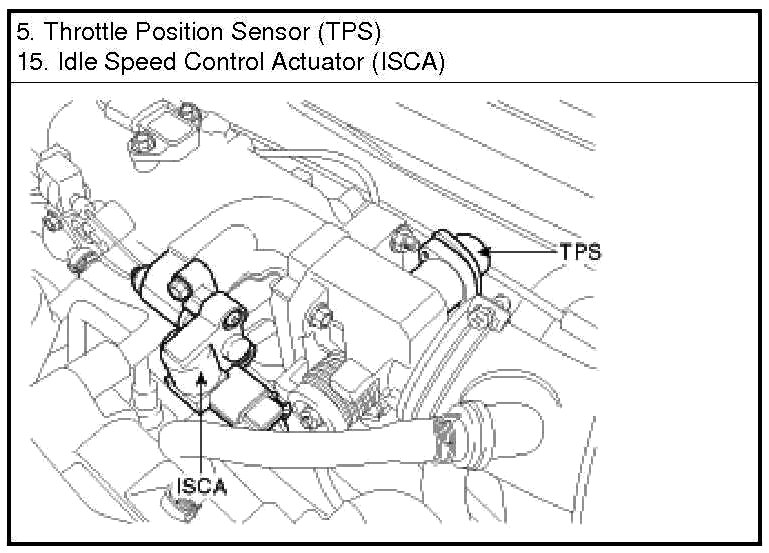 5. Throttle Position Sensor (TPS)
15. Idle Speed Control Actuator (ISCA)

TPS

ISCA