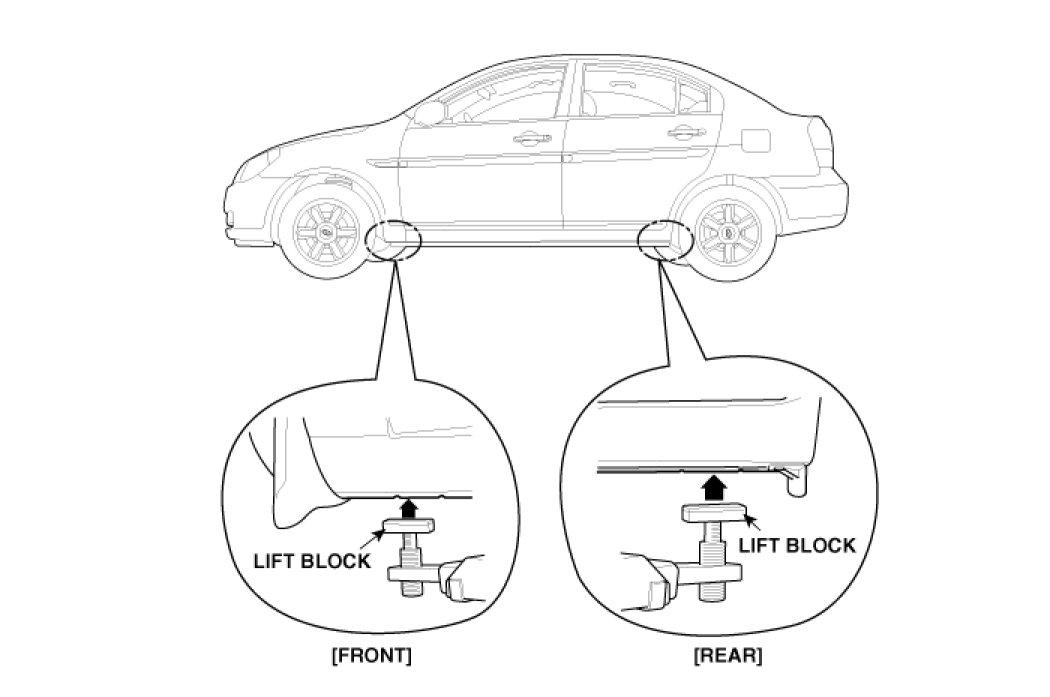 LIFT BLOCK

LIFT BLOCK

[FRONT]

[REAR]