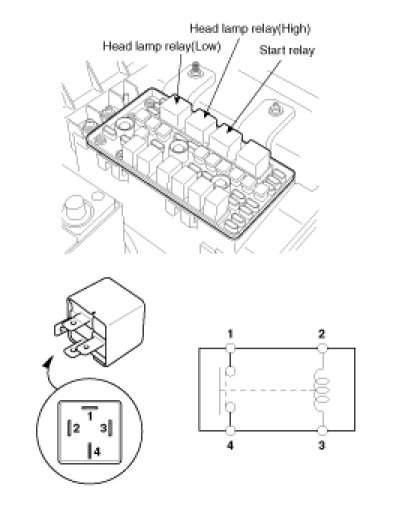 Head lamp relay(High)
Head lamp relay(Low)
Start relay

1
2 3
4

1 2
4 3