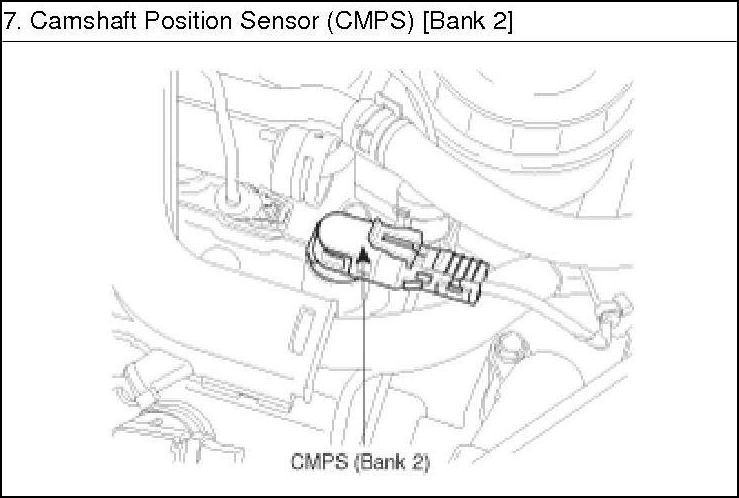 7. Camshaft Position Sensor (CMPS) [Bank 2]

CMPS (Bank 2)