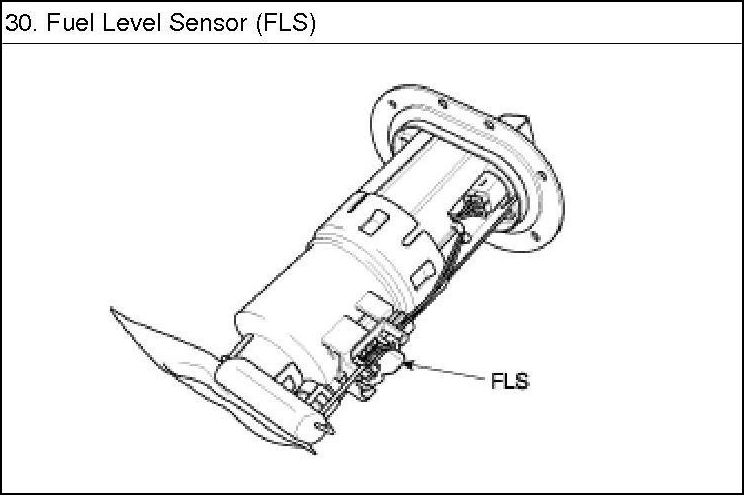 30. Fuel Level Sensor (FLS)

FLS